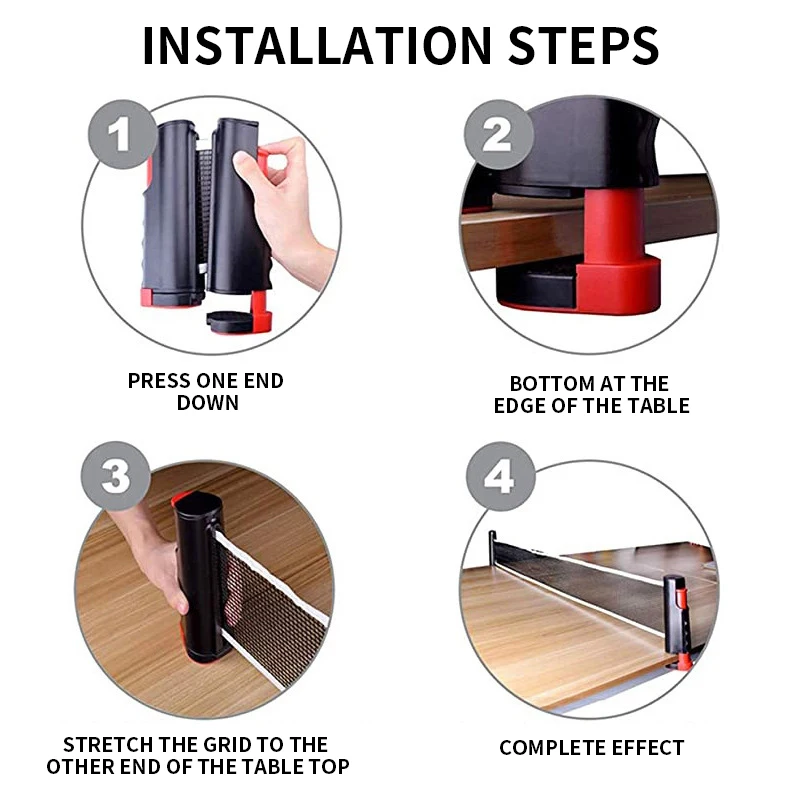 INSTALLATION STEPS

1

PRESS ONE END DOWN

2

BOTTOM AT THE EDGE OF THE TABLE

3

STRETCH THE GRID TO THE OTHER END OF THE TABLE TOP

4

COMPLETE EFFECT