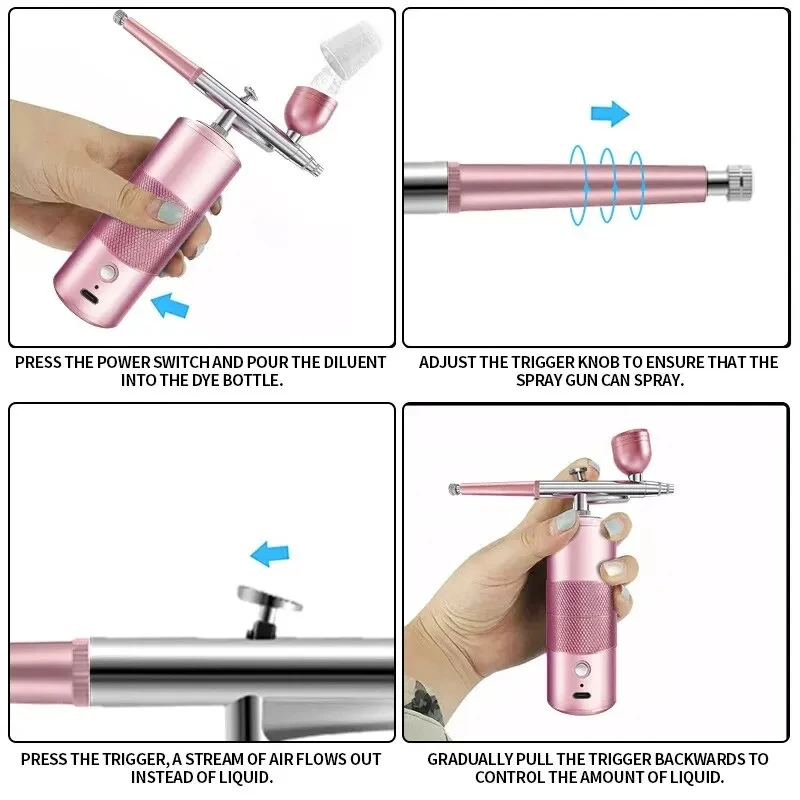 PRESS THE POWER SWITCH AND POUR THE DILUENT INTO THE DYE BOTTLE.

ADJUST THE TRIGGER KNOB TO ENSURE THAT THE SPRAY GUN CAN SPRAY.

PRESS THE TRIGGER, A STREAM OF AIR FLOWS OUT INSTEAD OF LIQUID.

GRADUALLY PULL THE TRIGGER BACKWARDS TO CONTROL THE AMOUNT OF LIQUID.