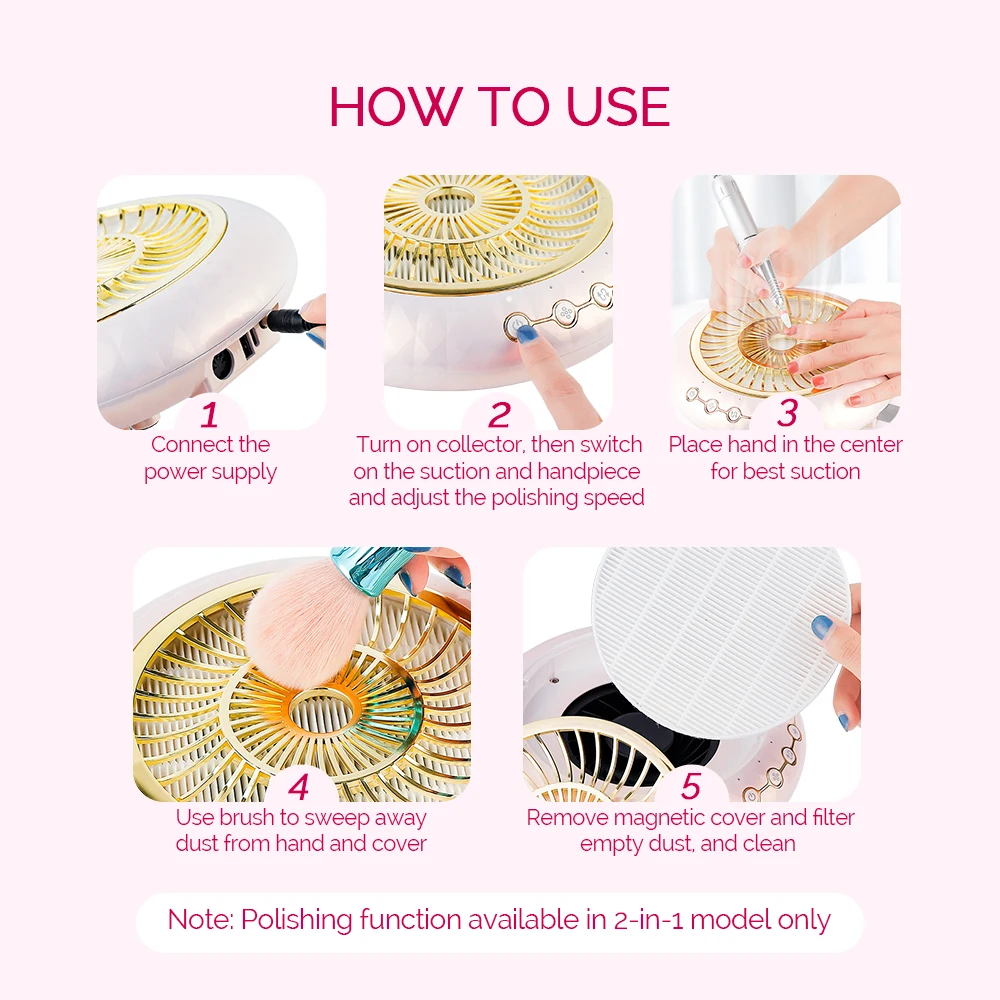 HOW TO USE

1
Connect the power supply

2
Turn on collector, then switch on the suction and handpiece and adjust the polishing speed

3
Place hand in the center for best suction

4
Use brush to sweep away dust from hand and cover

5
Remove magnetic cover and filter empty dust, and clean

Note: Polishing function available in 2-in-1 model only