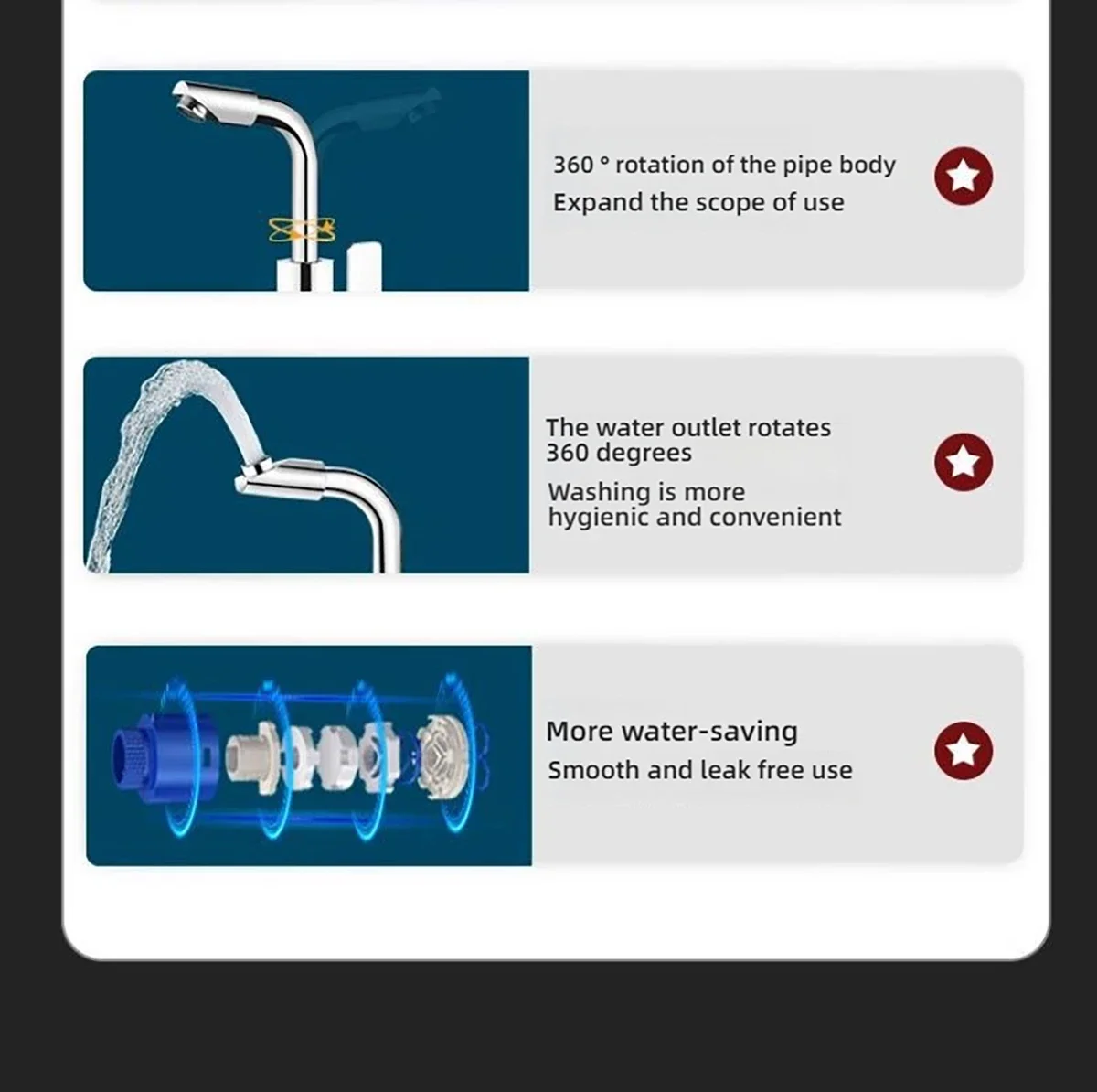 360 ° rotation of the pipe body
Expand the scope of use

The water outlet rotates 360 degrees
Washing is more hygienic and convenient

More water-saving
Smooth and leak free use