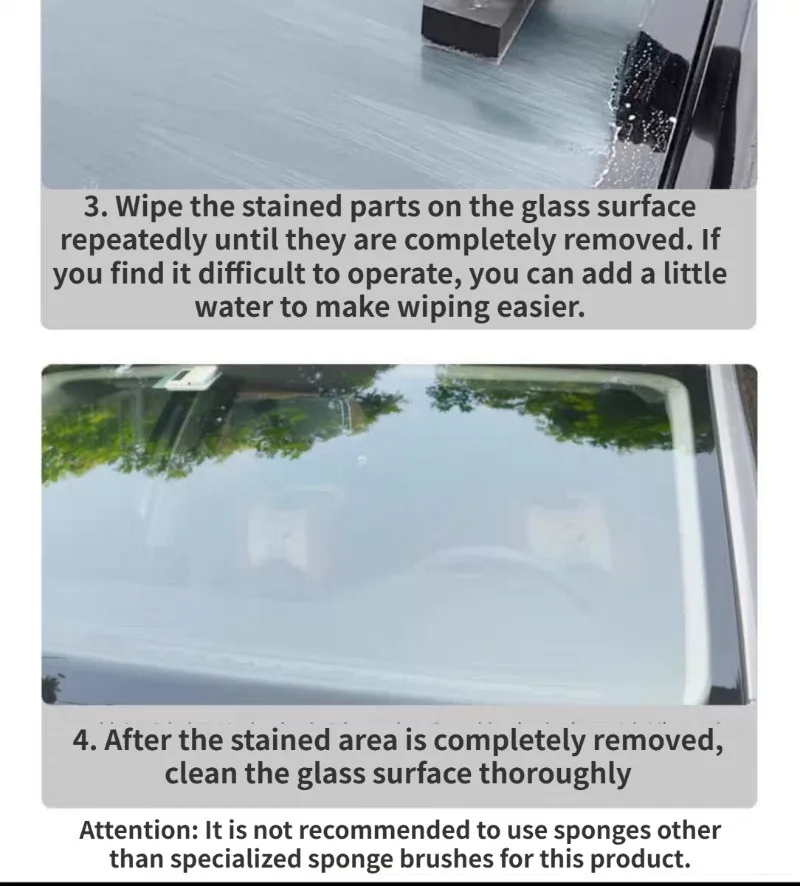 3. Wipe the stained parts on the glass surface repeatedly until they are completely removed. If you find it difficult to operate, you can add a little water to make wiping easier.

4. After the stained area is completely removed, clean the glass surface thoroughly

Attention: It is not recommended to use sponges other than specialized sponge brushes for this product.