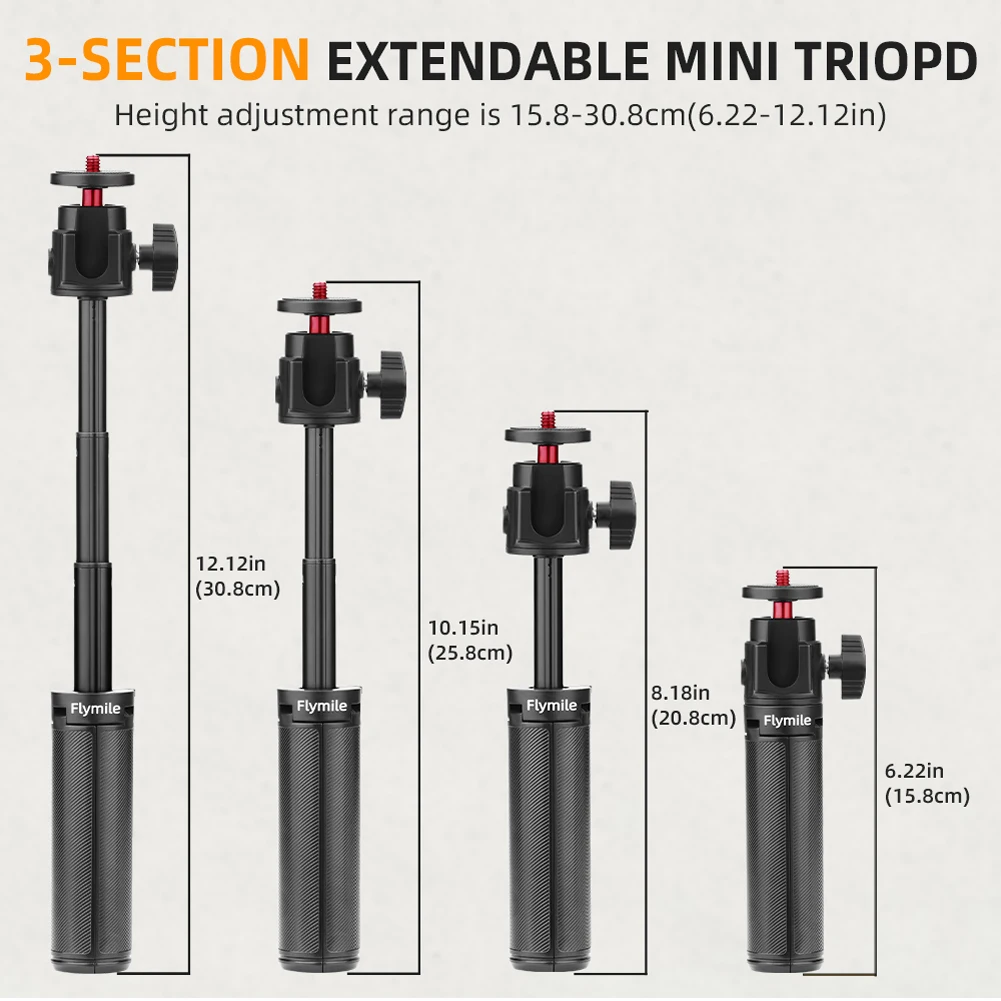 3-SECTION EXTENDABLE MINI TRIOPD

Height adjustment range is 15.8-30.8cm(6.22-12.12in)

Flymile

12.12in
(30.8cm)

Flymile

10.15in
(25.8cm)

Flymile

8.18in
(20.8cm)

Flymile

6.22in
(15.8cm)