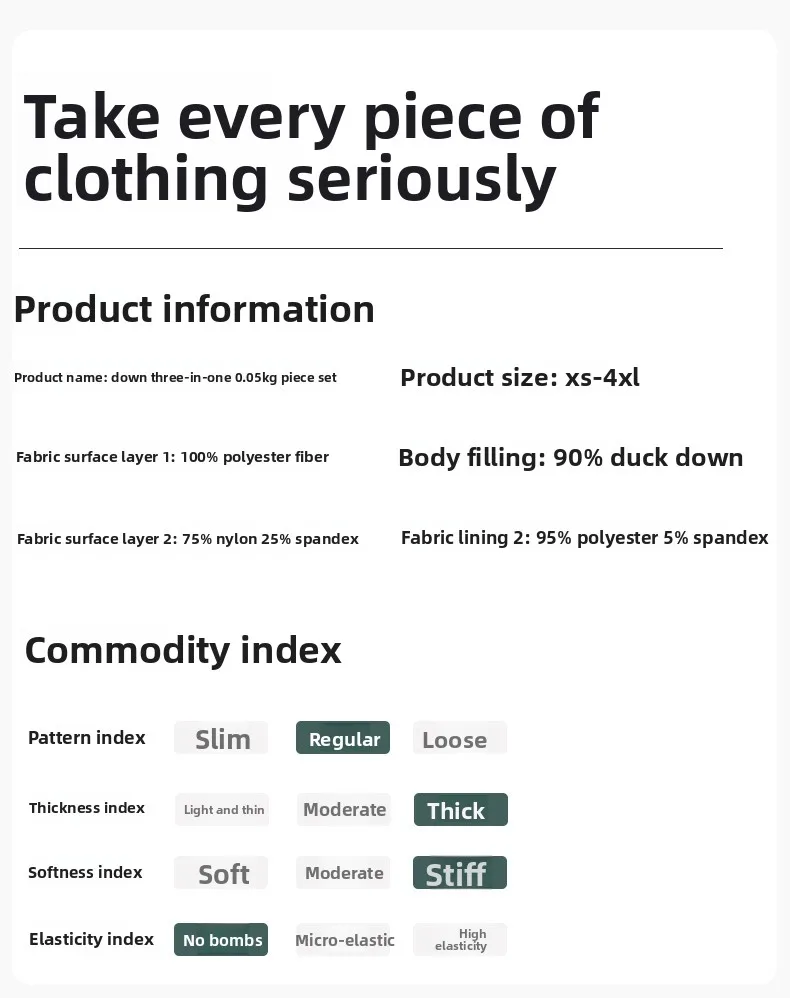 Take every piece of clothing seriously

Product information

Product name: down three-in-one 0.05kg piece set

Product size: xs-4xl

Fabric surface layer 1: 100% polyester fiber

Body filling: 90% duck down

Fabric surface layer 2: 75% nylon 25% spandex

Fabric lining 2: 95% polyester 5% spandex

Commodity index

| Pattern index | Slim | Regular | Loose |
|---|---|---|---|
| Thickness index | Light and thin | Moderate | Thick |
| Softness index | Soft | Moderate | Stiff |
| Elasticity index | No bombs | Micro-elastic | High elasticity |