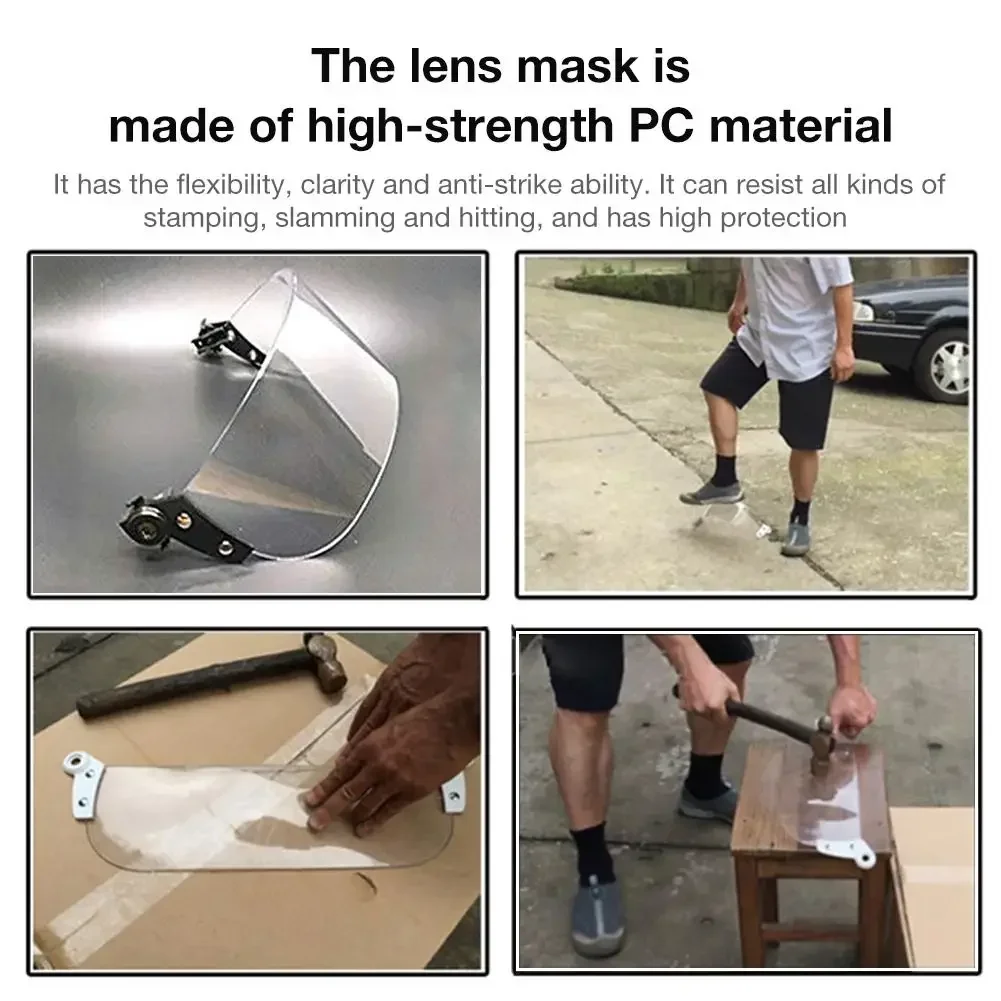 The lens mask is made of high-strength PC material

It has the flexibility, clarity and anti-strike ability. It can resist all kinds of stamping, slamming and hitting, and has high protection