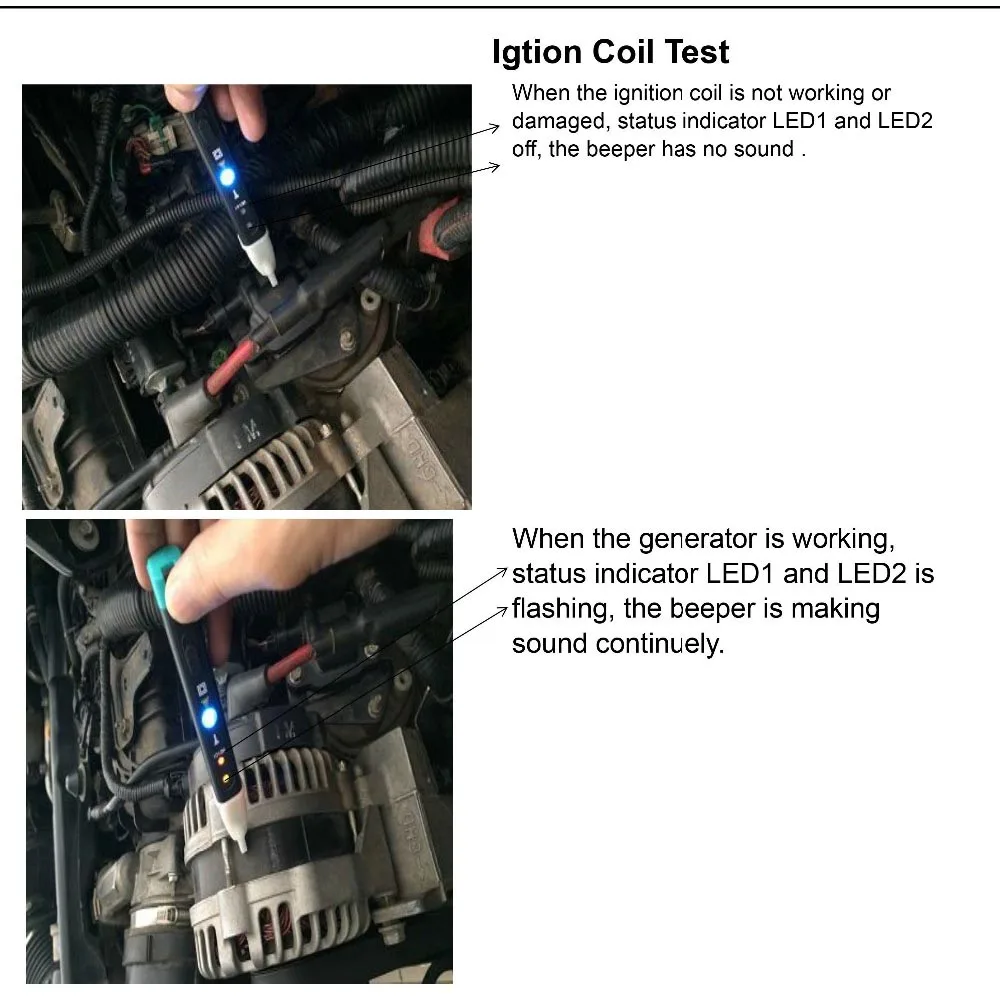 Igtion Coil Test

When the ignition coil is not working or damaged, status indicator LED1 and LED2 off, the beeper has no sound .

When the generator is working, status indicator LED1 and LED2 is flashing, the beeper is making sound continuely.