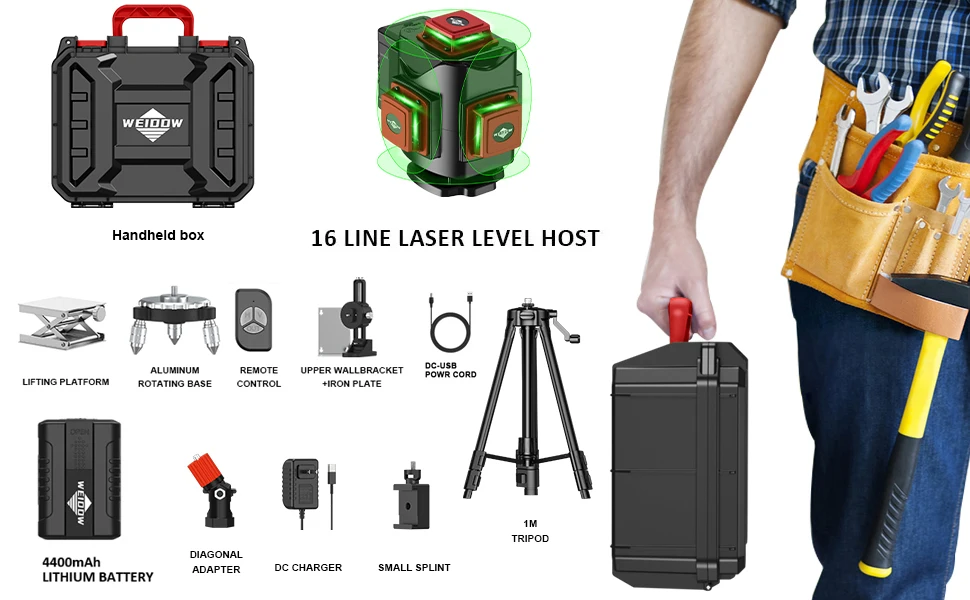 WEIDOW

Handheld box

16 LINE LASER LEVEL HOST

LIFTING PLATFORM

ALUMINUM ROTATING BASE

REMOTE CONTROL

UPPER WALLBRACKET +IRON PLATE

DC-USB POWR CORD

WEIDOW

4400mAh LITHIUM BATTERY

DIAGONAL ADAPTER

DC CHARGER

SMALL SPLINT

1M TRIPOD