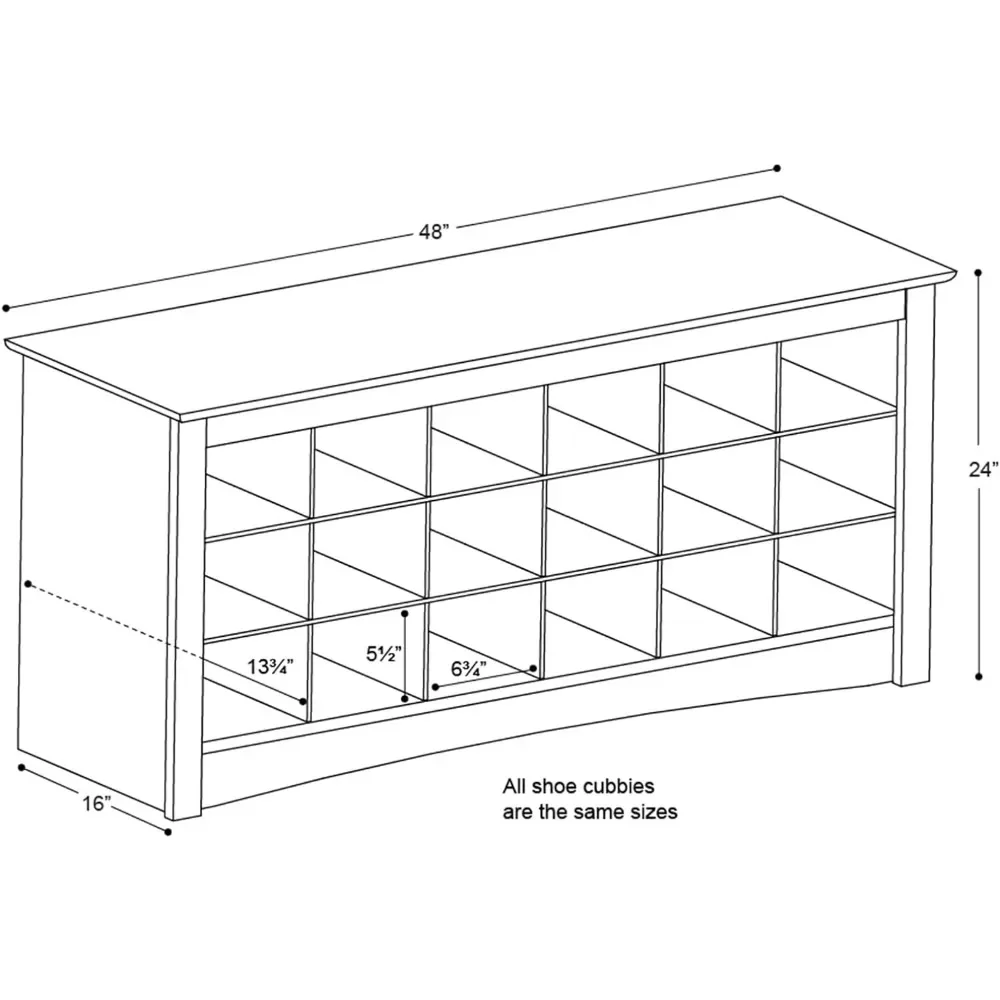 48”

24”

13¾”

5½”

6¾”

16”

All shoe cubbies
are the same sizes