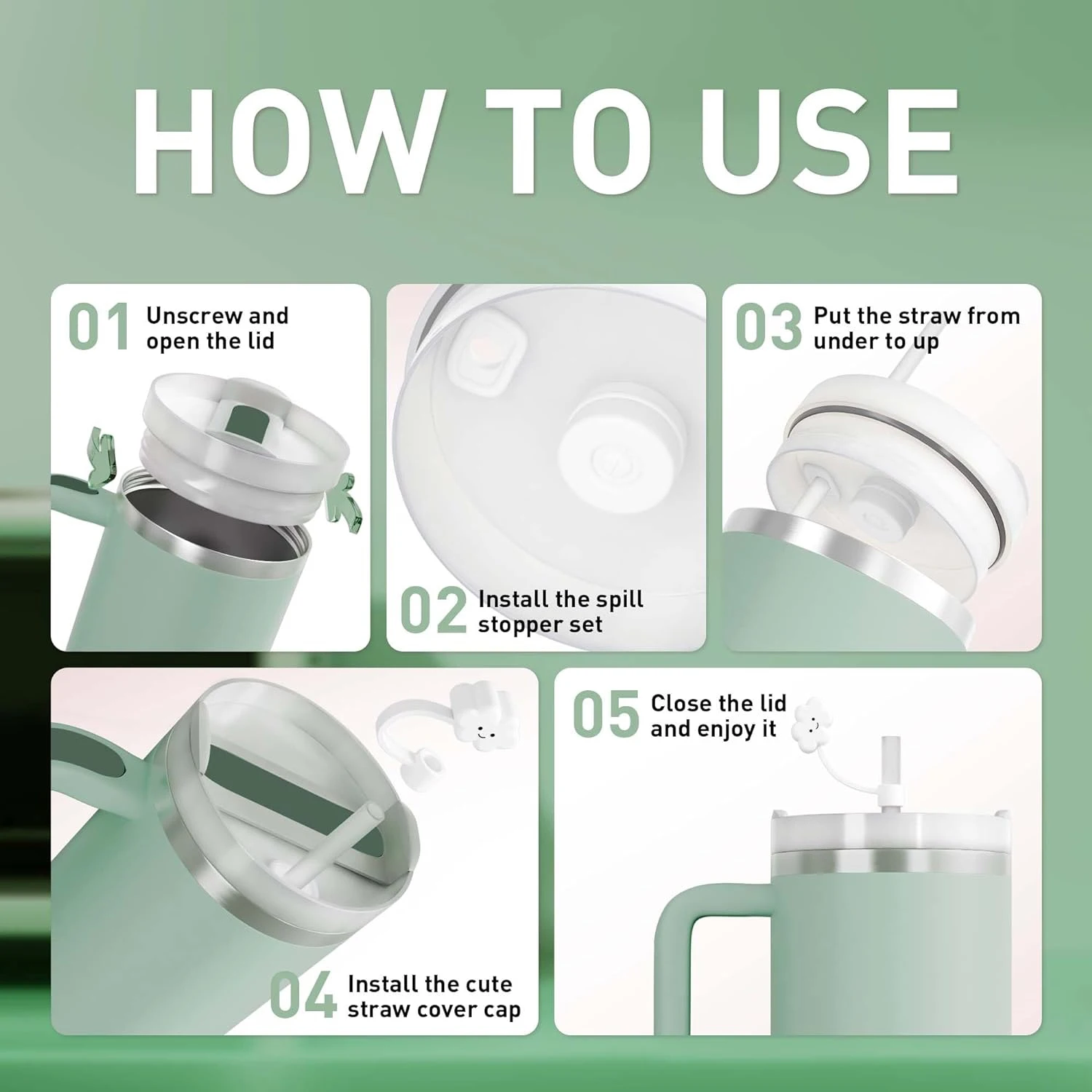 HOW TO USE

01 Unscrew and open the lid

02 Install the spill stopper set

03 Put the straw from under to up

04 Install the cute straw cover cap

05 Close the lid and enjoy it