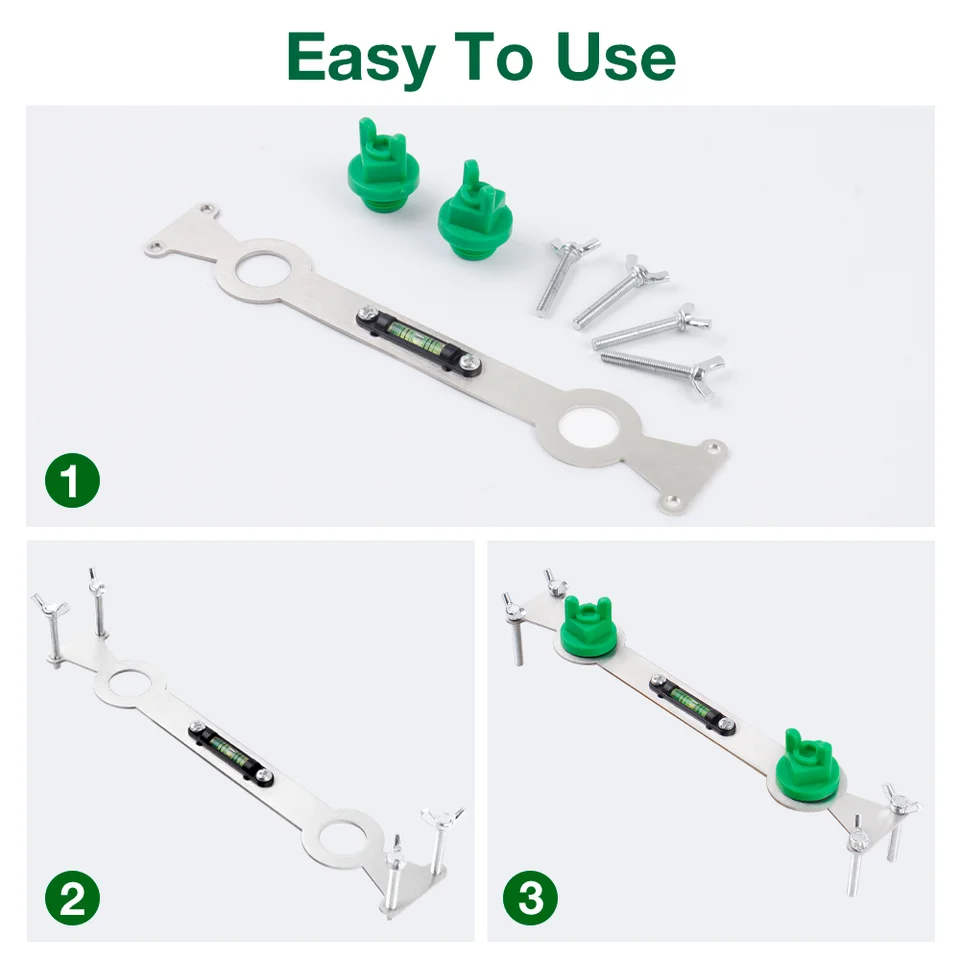 Easy To Use

1

2

3