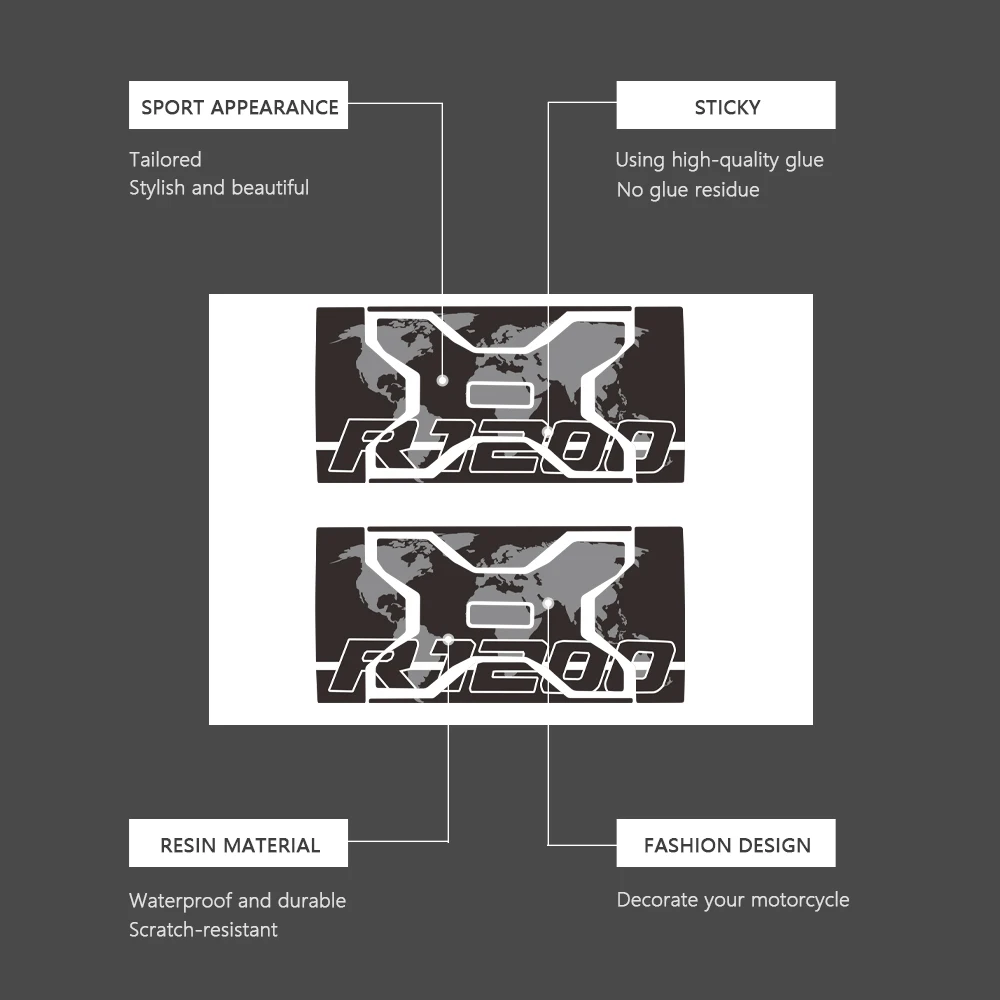 SPORT APPEARANCE

Tailored
Stylish and beautiful

STICKY

Using high-quality glue
No glue residue

R1200

R1200

RESIN MATERIAL

Waterproof and durable
Scratch-resistant

FASHION DESIGN

Decorate your motorcycle