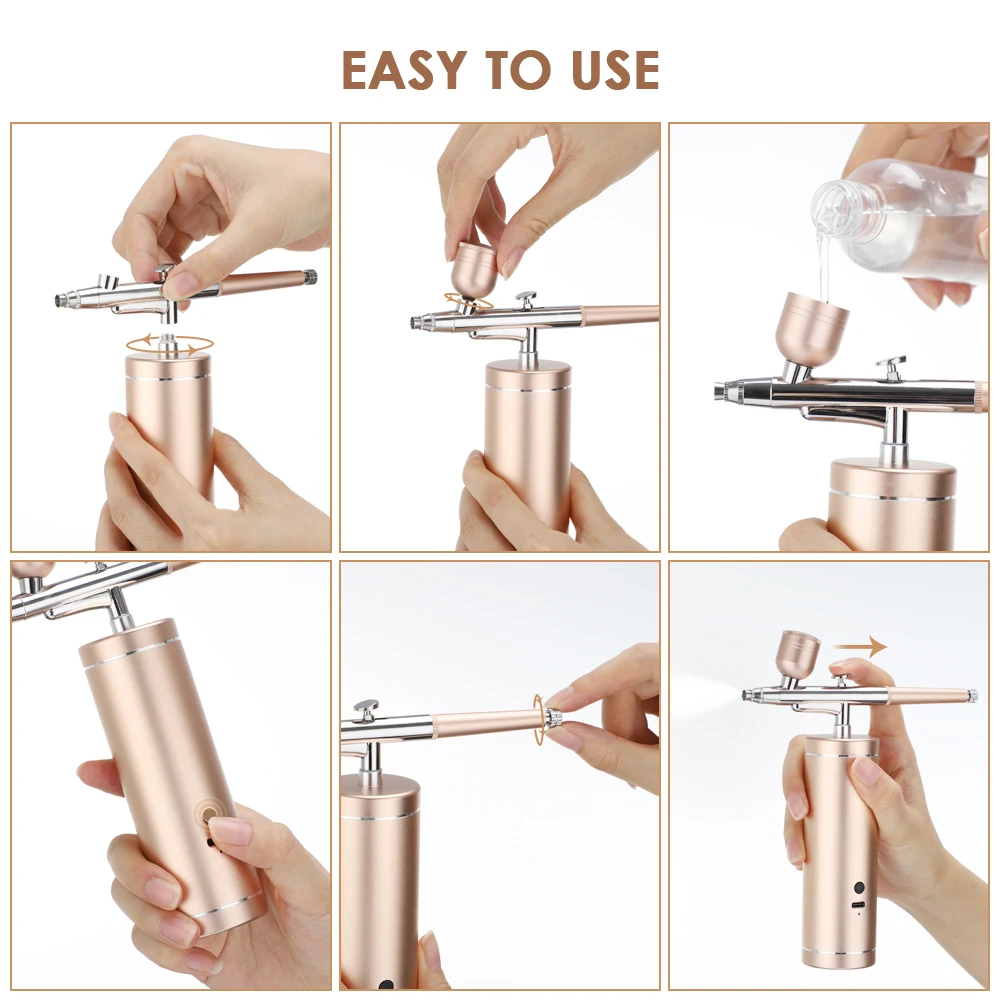 EASY TO USE