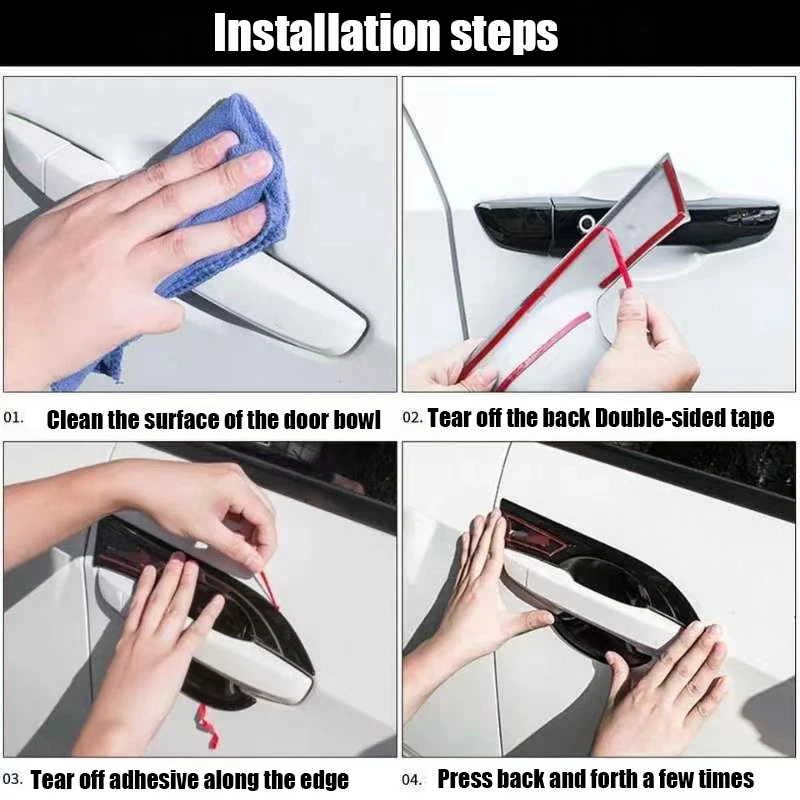 Installation steps

01. Clean the surface of the door bowl

02. Tear off the back Double-sided tape

03. Tear off adhesive along the edge

04. Press back and forth a few times