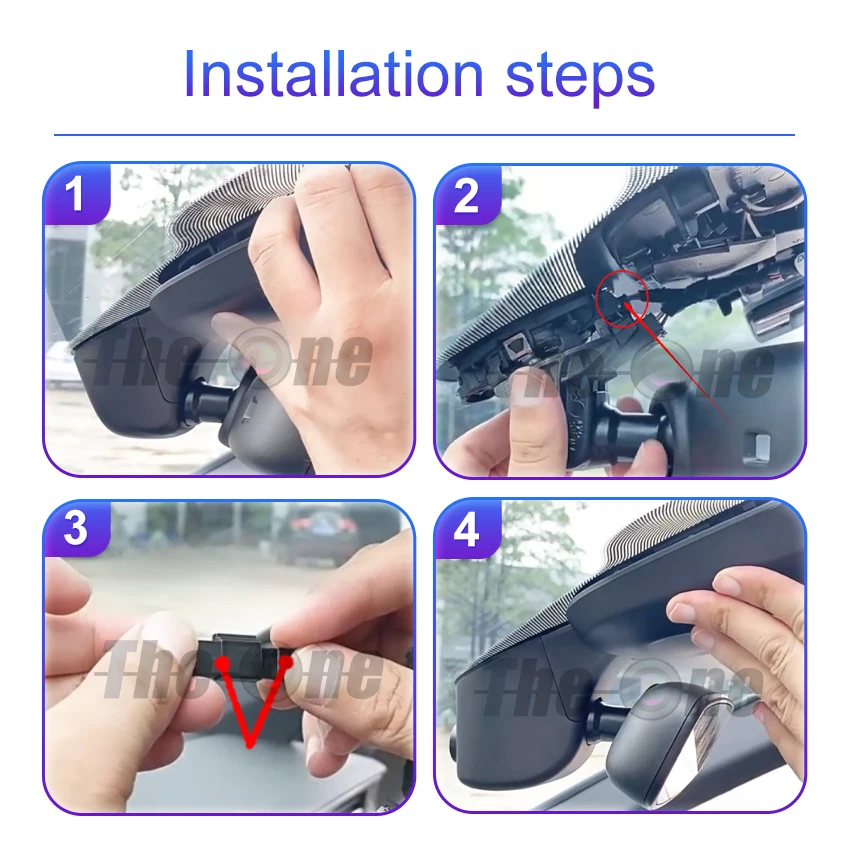 Installation steps

1

The One

2

The One

3

The One

4

The One