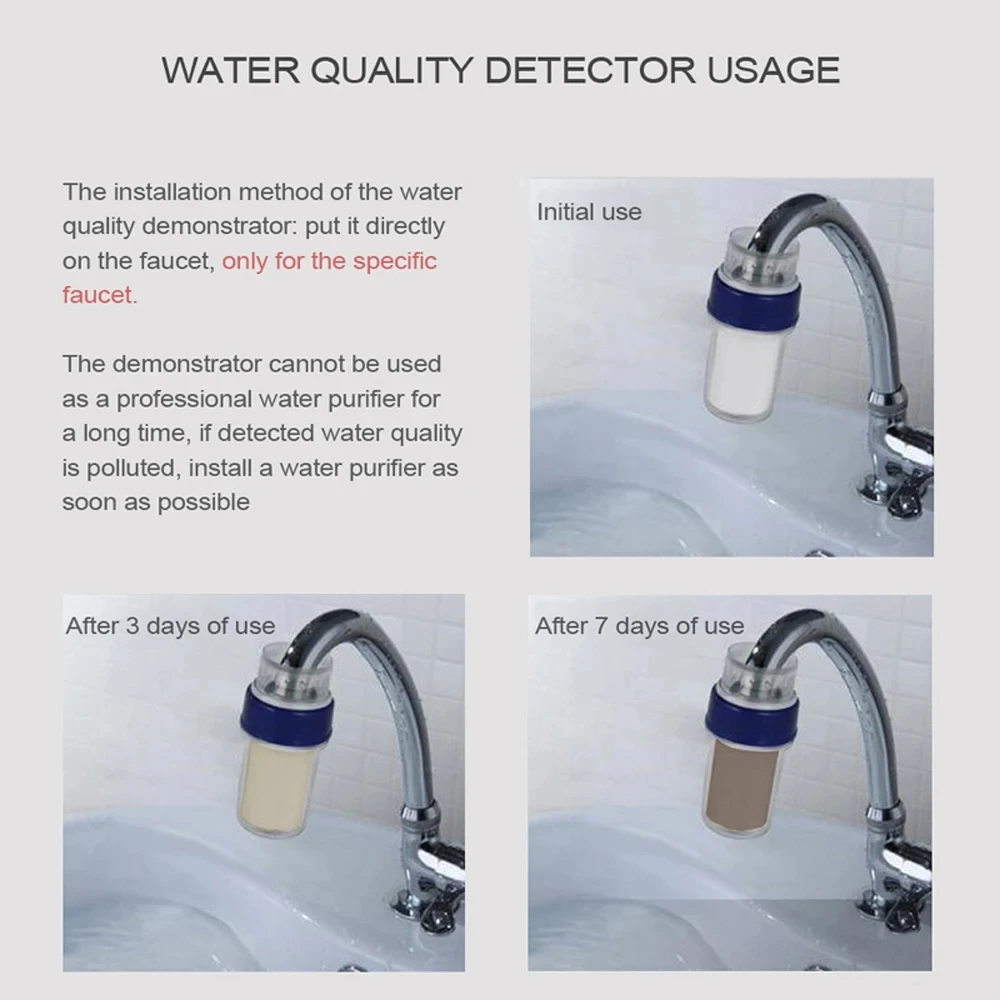 WATER QUALITY DETECTOR USAGE

The installation method of the water quality demonstrator: put it directly on the faucet, only for the specific faucet.

The demonstrator cannot be used as a professional water purifier for a long time, if detected water quality is polluted, install a water purifier as soon as possible

Initial use

After 3 days of use

After 7 days of use