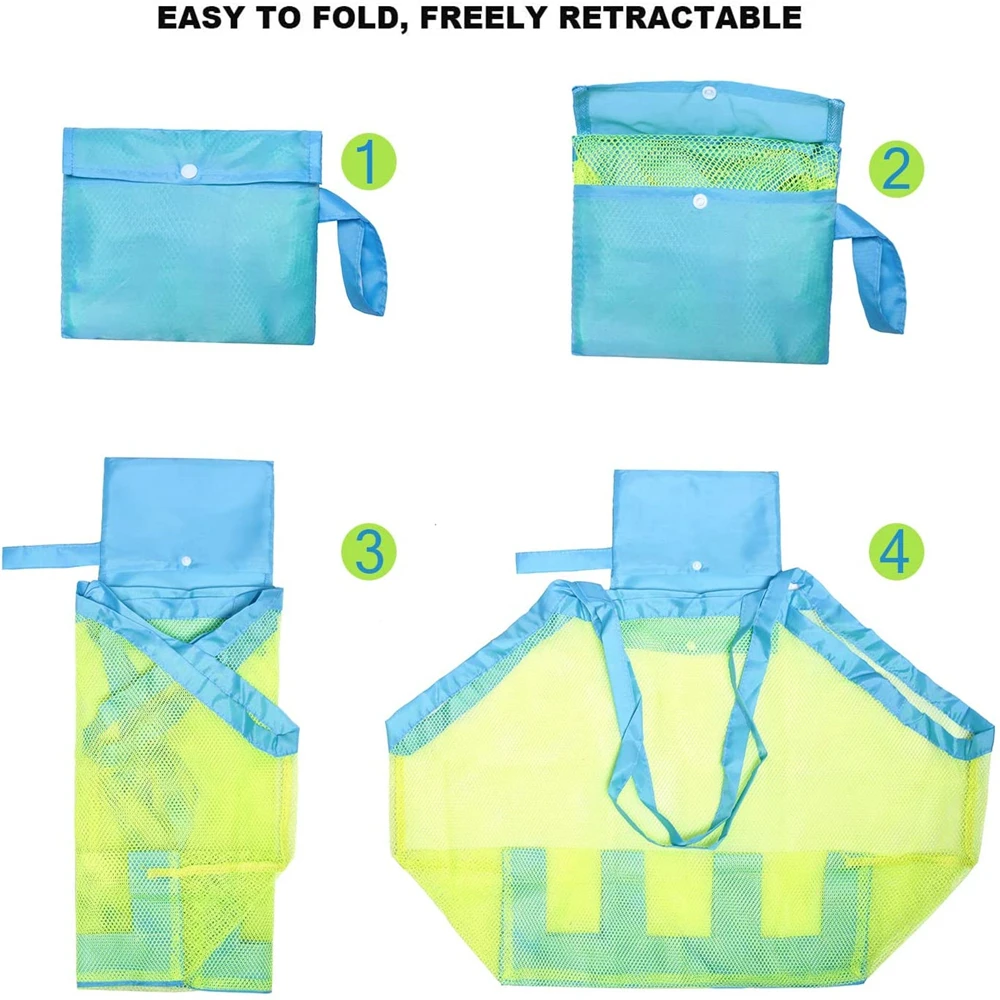 EASY TO FOLD, FREELY RETRACTABLE

1

2

3

4