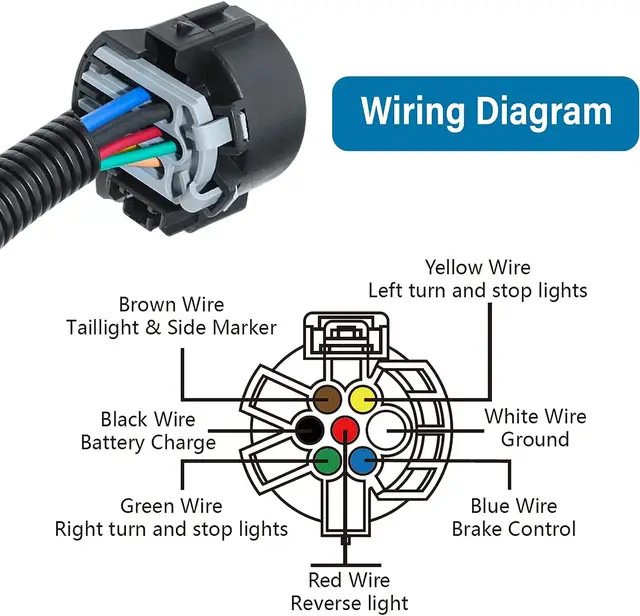 Wiring Diagram

Yellow Wire
Left turn and stop lights

Brown Wire
Taillight & Side Marker

Black Wire
Battery Charge

White Wire
Ground

Green Wire
Right turn and stop lights

Blue Wire
Brake Control

Red Wire
Reverse light