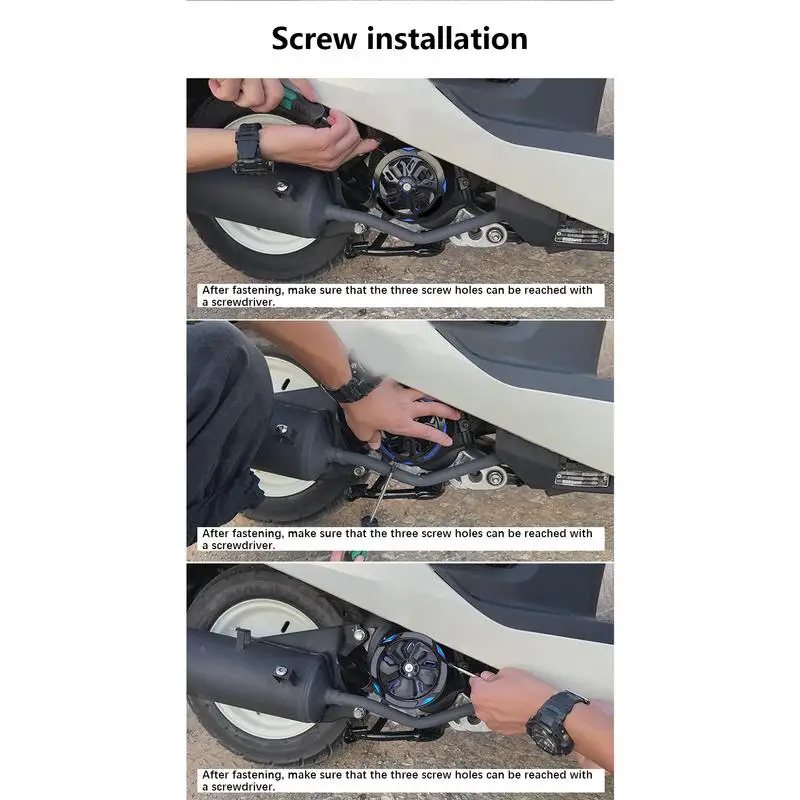 Screw installation

After fastening, make sure that the three screw holes can be reached with a screwdriver.

After fastening, make sure that the three screw holes can be reached with a screwdriver.

After fastening, make sure that the three screw holes can be reached with a screwdriver.