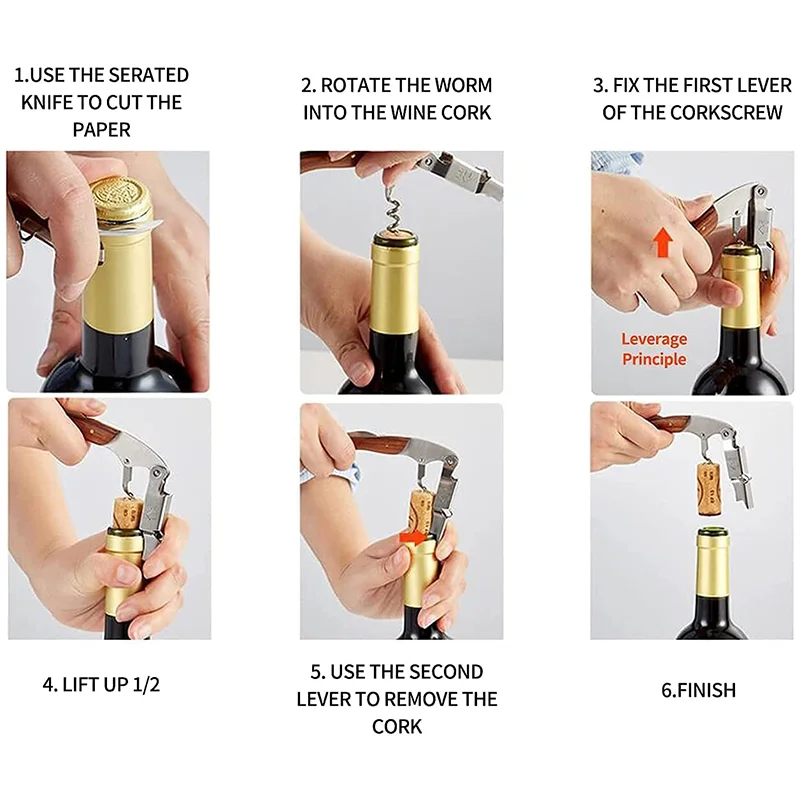 1.USE THE SERATED KNIFE TO CUT THE PAPER

2. ROTATE THE WORM INTO THE WINE CORK

3. FIX THE FIRST LEVER OF THE CORKSCREW

Leverage Principle

4. LIFT UP 1/2

5. USE THE SECOND LEVER TO REMOVE THE CORK

6.FINISH