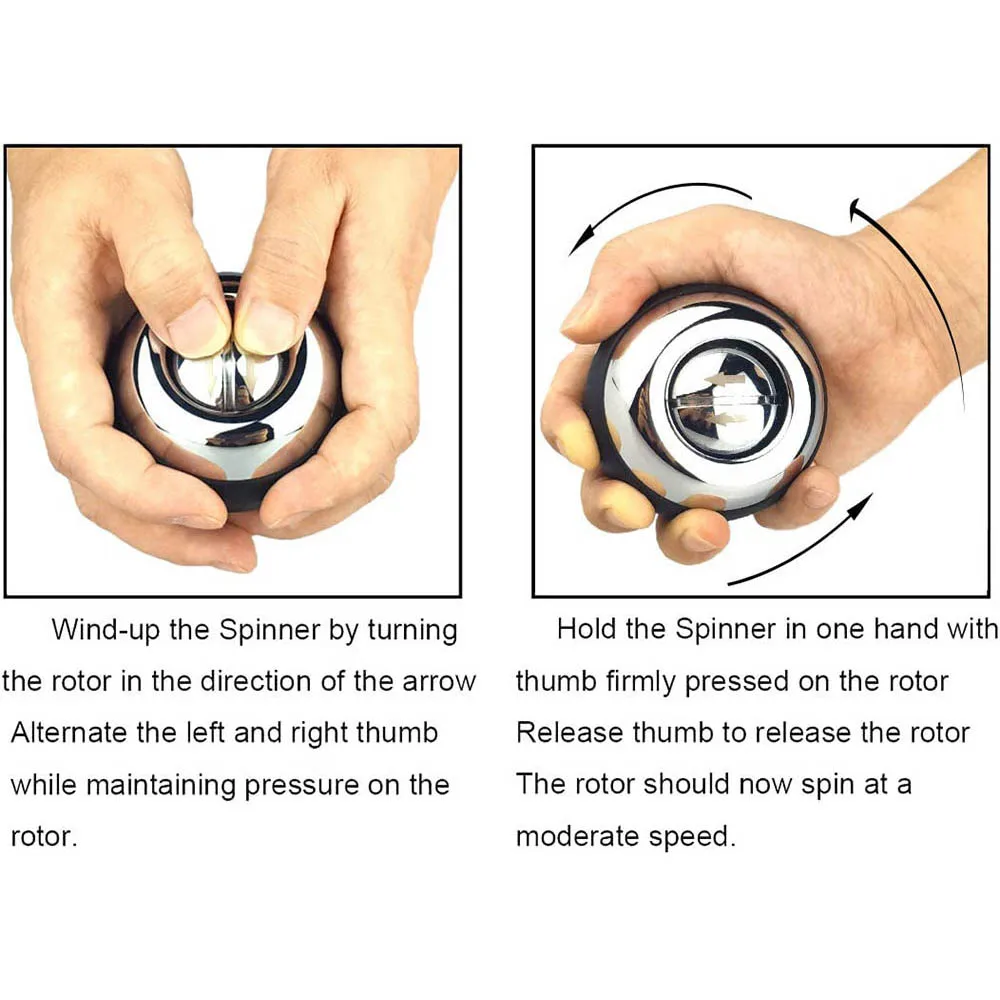 Wind-up the Spinner by turning the rotor in the direction of the arrow Alternate the left and right thumb while maintaining pressure on the rotor.

Hold the Spinner in one hand with thumb firmly pressed on the rotor Release thumb to release the rotor The rotor should now spin at a moderate speed.