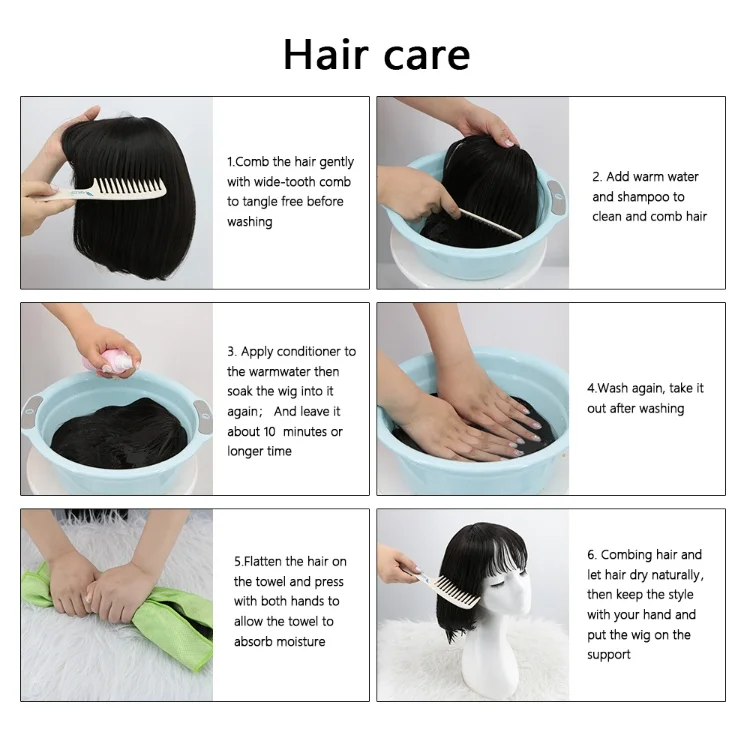 Hair care

1.Comb the hair gently with wide-tooth comb to tangle free before washing

2. Add warm water and shampoo to clean and comb hair

3. Apply conditioner to the warmwater then soak the wig into it again; And leave it about 10 minutes or longer time

4.Wash again, take it out after washing

5.Flatten the hair on the towel and press with both hands to allow the towel to absorb moisture

6. Combing hair and let hair dry naturally, then keep the style with your hand and put the wig on the support