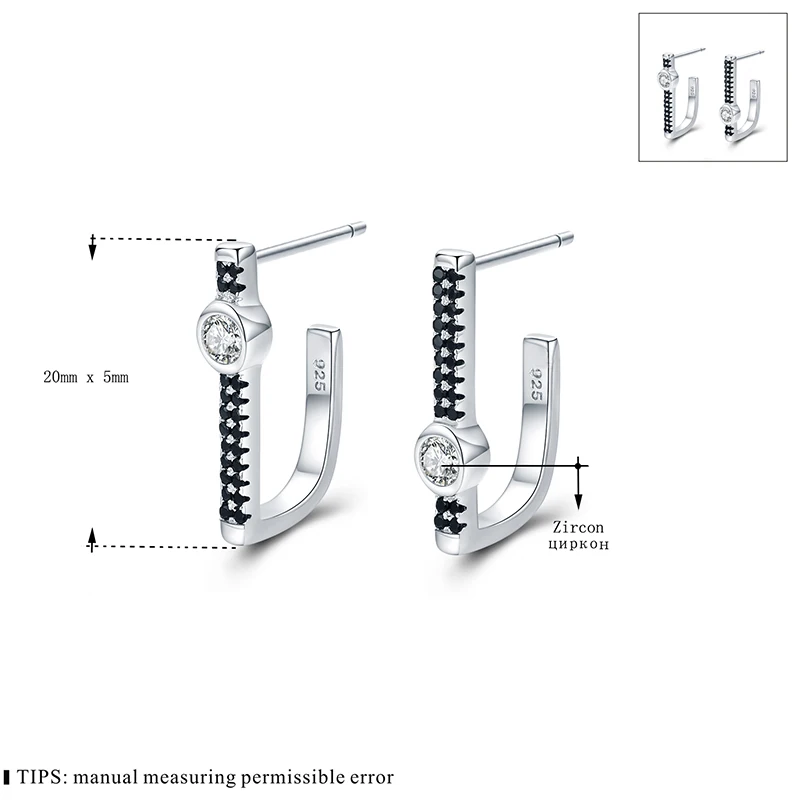 20mm x 5mm

925

925

Zircon
циркон

TIPS: manual measuring permissible error