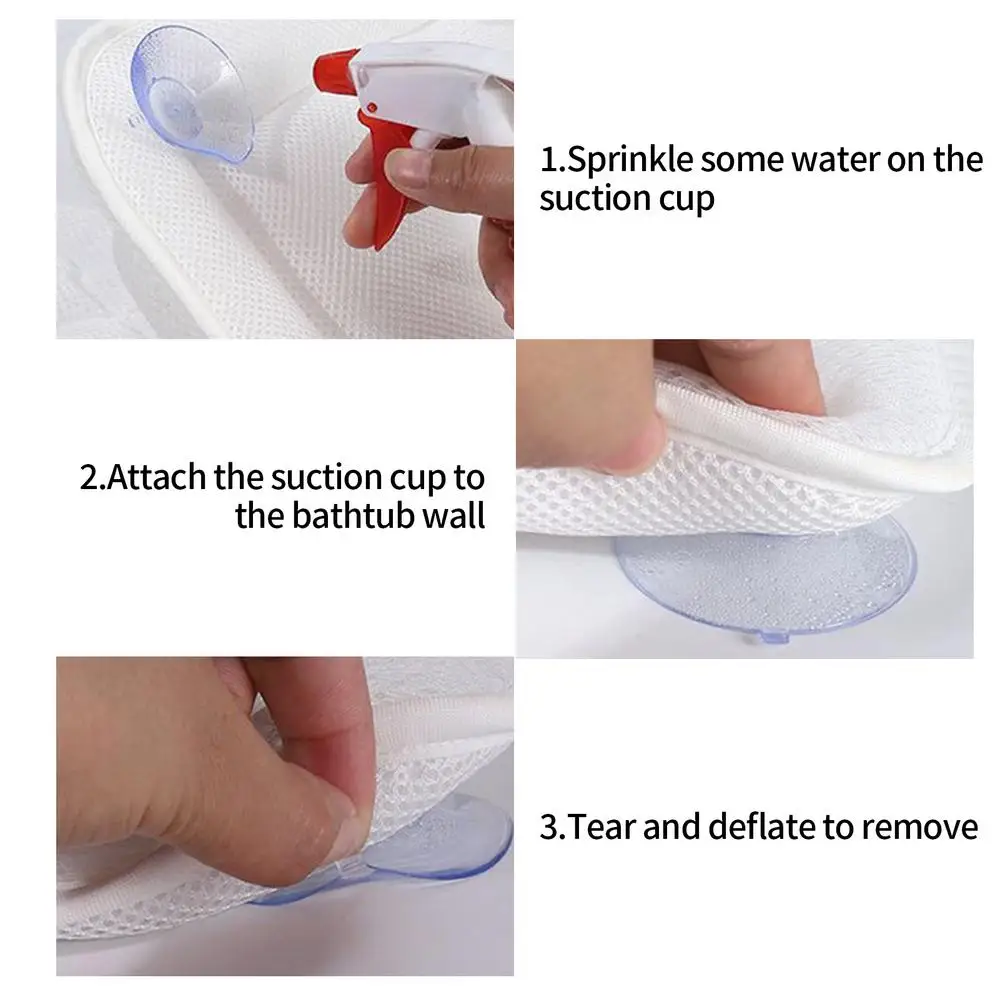 1.Sprinkle some water on the suction cup

2.Attach the suction cup to the bathtub wall

3.Tear and deflate to remove