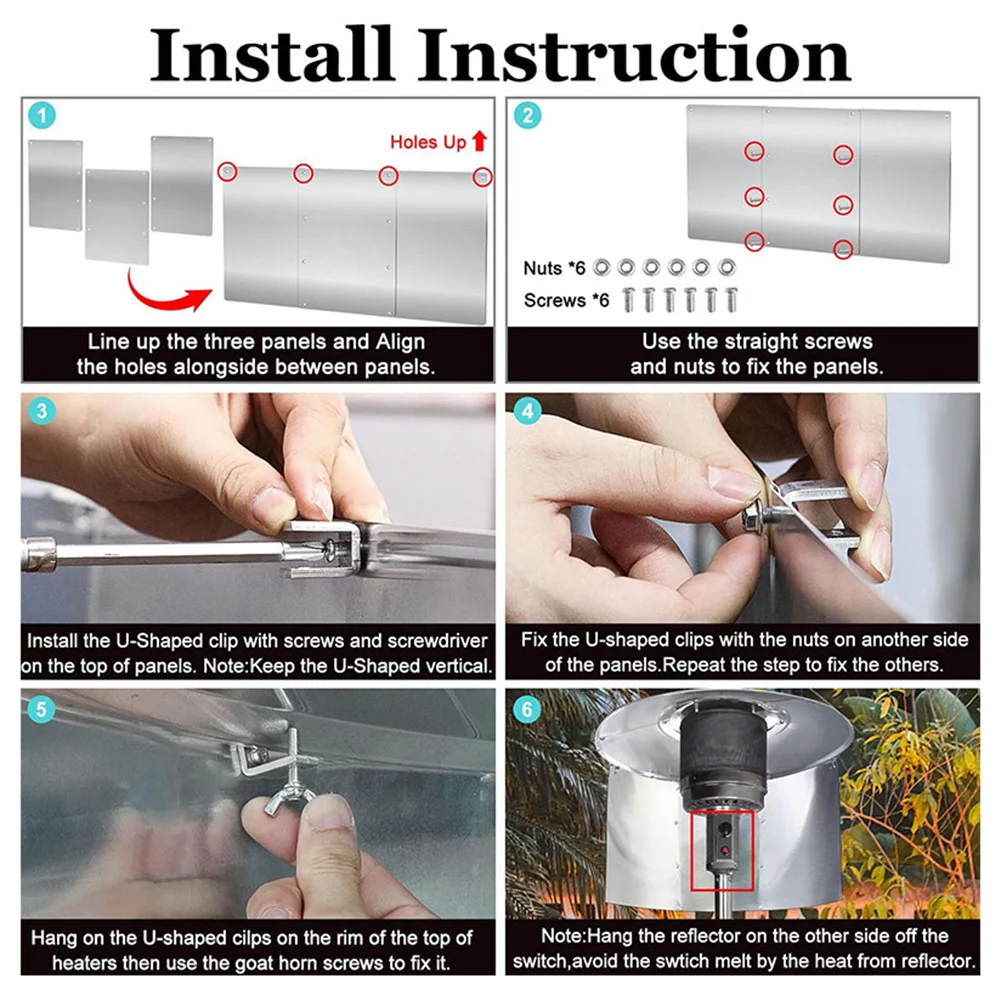 Install Instruction

1

Holes Up

Line up the three panels and Align the holes alongside between panels.

2

Nuts *6

Screws *6

Use the straight screws and nuts to fix the panels.

3

Install the U-Shaped clip with screws and screwdriver on the top of panels. Note:Keep the U-Shaped vertical.

4

Fix the U-shaped clips with the nuts on another side of the panels.Repeat the step to fix the others.

5

Hang on the U-shaped cilps on the rim of the top of heaters then use the goat horn screws to fix it.

6

Note:Hang the reflector on the other side off the switch,avoid the swtich melt by the heat from reflector.