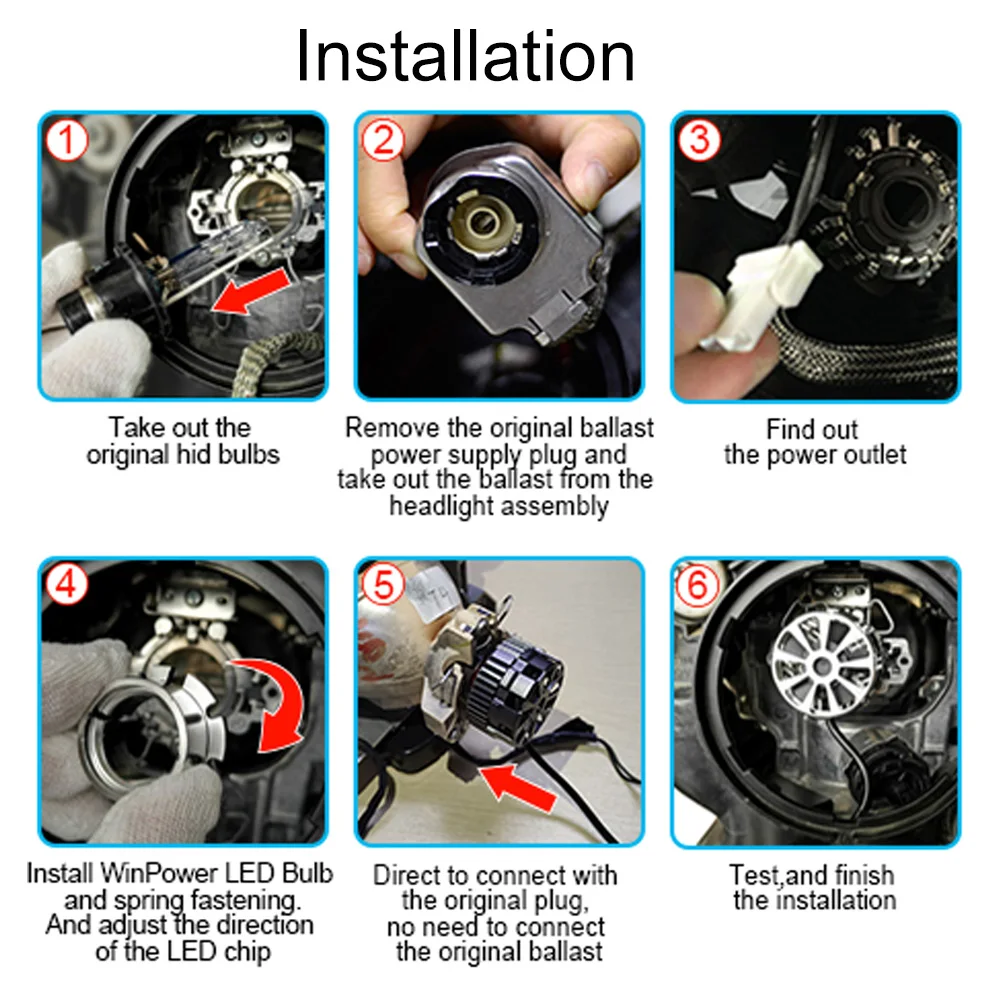 Installation

1

Take out the original hid bulbs

2

Remove the original ballast power supply plug and take out the ballast from the headlight assembly

3

Find out the power outlet

4

Install WinPower LED Bulb and spring fastening. And adjust the direction of the LED chip

5

Direct to connect with the original plug, no need to connect the original ballast

6

Test,and finish the installation