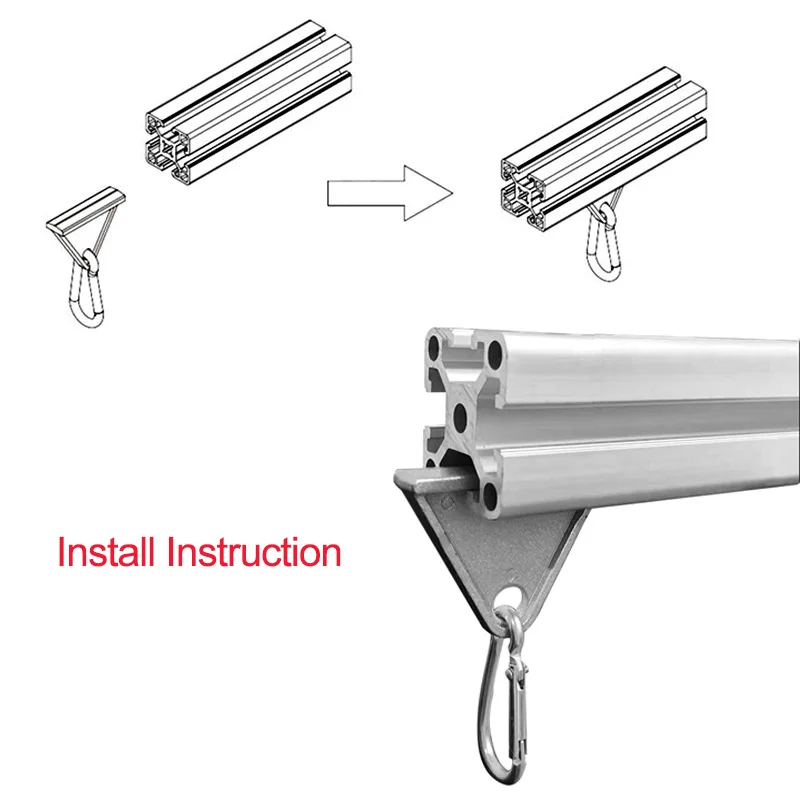 Install Instruction