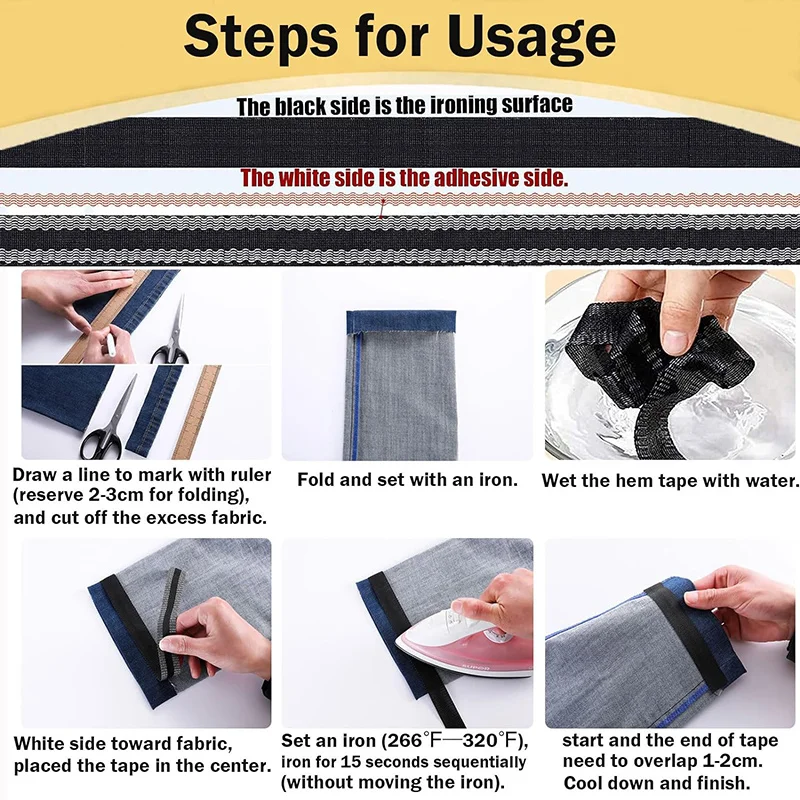 Steps for Usage

The black side is the ironing surface

The white side is the adhesive side.

Draw a line to mark with ruler (reserve 2-3cm for folding), and cut off the excess fabric.

Fold and set with an iron.

Wet the hem tape with water.

White side toward fabric, placed the tape in the center.

Set an iron (266°F—320°F), iron for 15 seconds sequentially (without moving the iron).

start and the end of tape need to overlap 1-2cm. Cool down and finish.