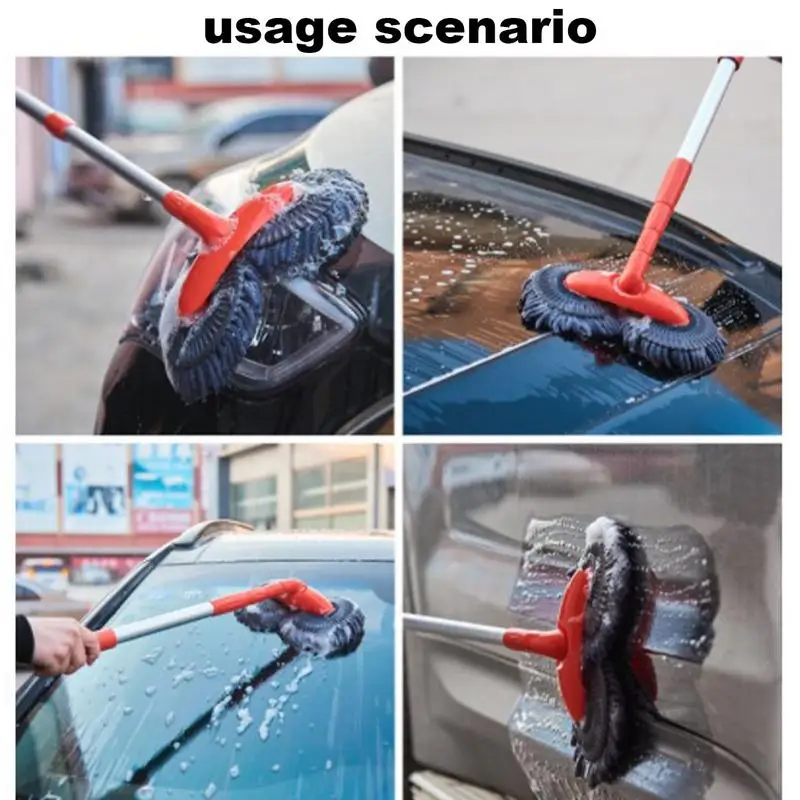 usage scenario