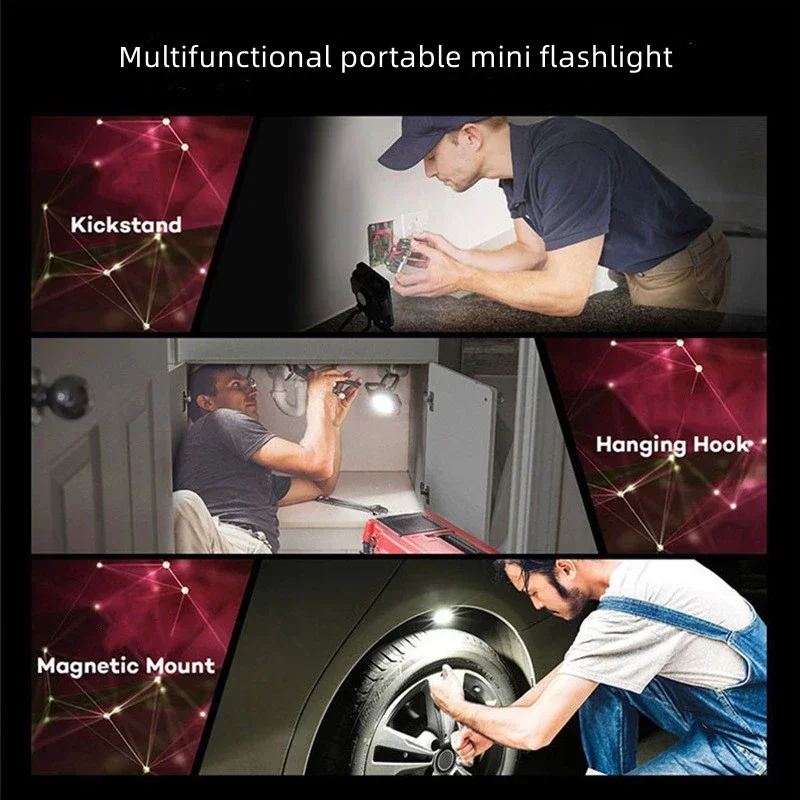 Multifunctional portable mini flashlight

Kickstand

Hanging Hook

Magnetic Mount