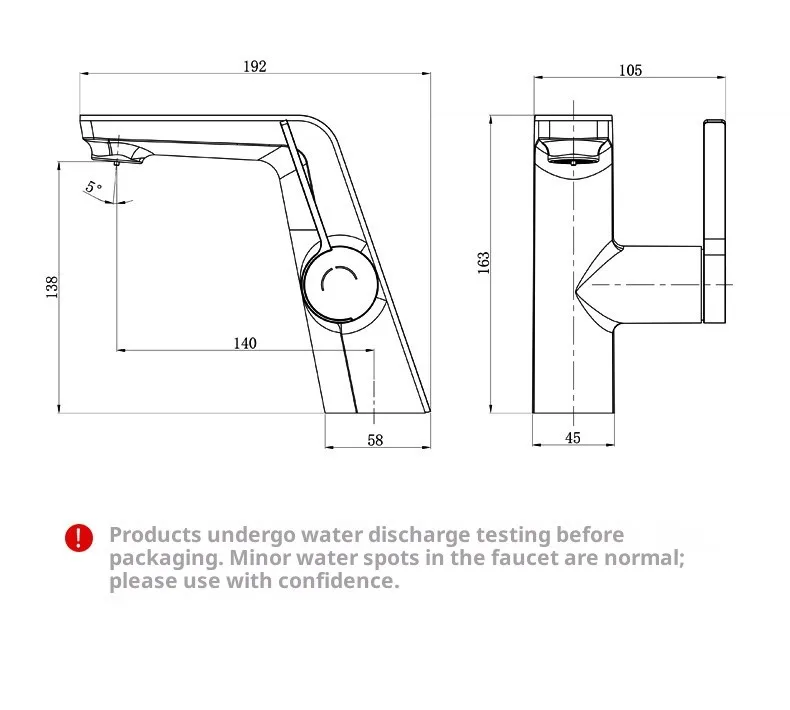 192

5°

138

140

58

105

163

45

!

Products undergo water discharge testing before packaging. Minor water spots in the faucet are normal; please use with confidence.