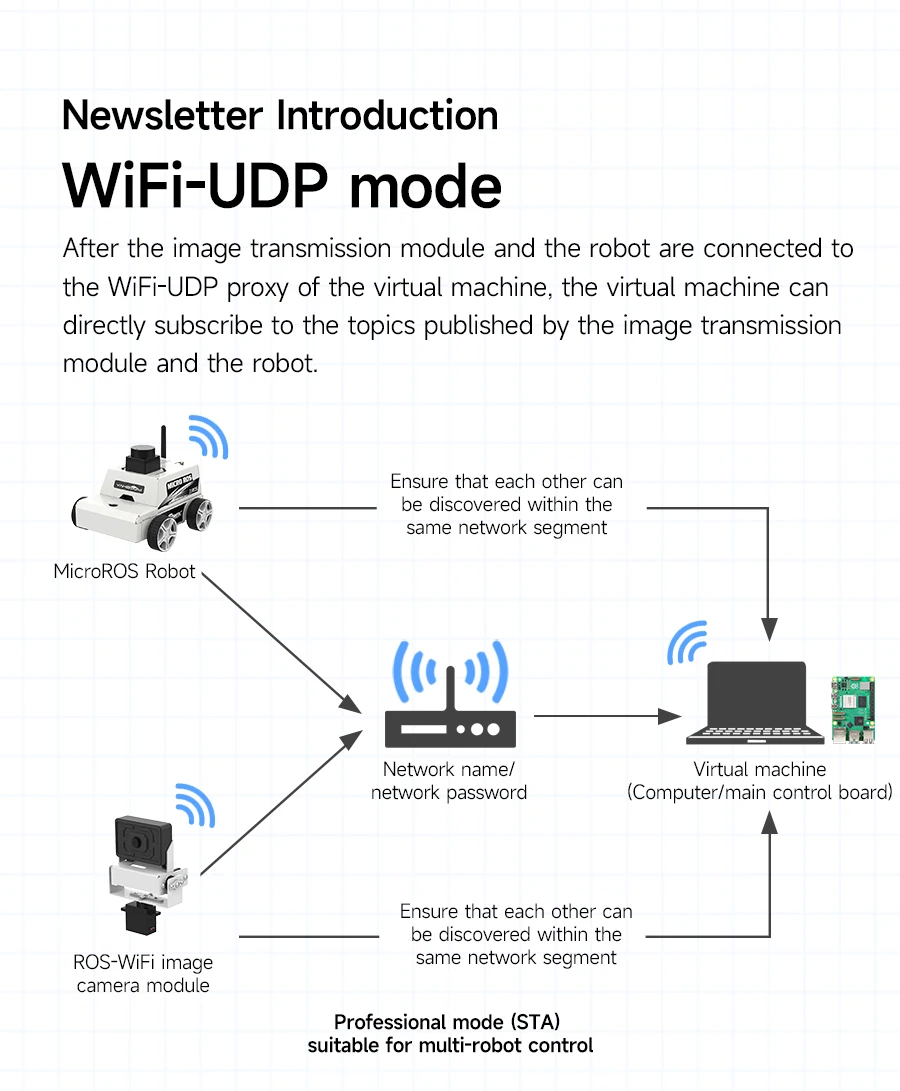 Newsletter Introduction

WiFi-UDP mode

After the image transmission module and the robot are connected to the WiFi-UDP proxy of the virtual machine, the virtual machine can directly subscribe to the topics published by the image transmission module and the robot.

MICRO ROS

MicroROS Robot

Ensure that each other can be discovered within the same network segment

Network name/ network password

Virtual machine (Computer/main control board)

ROS-WiFi image camera module

Ensure that each other can be discovered within the same network segment

Professional mode (STA) suitable for multi-robot control