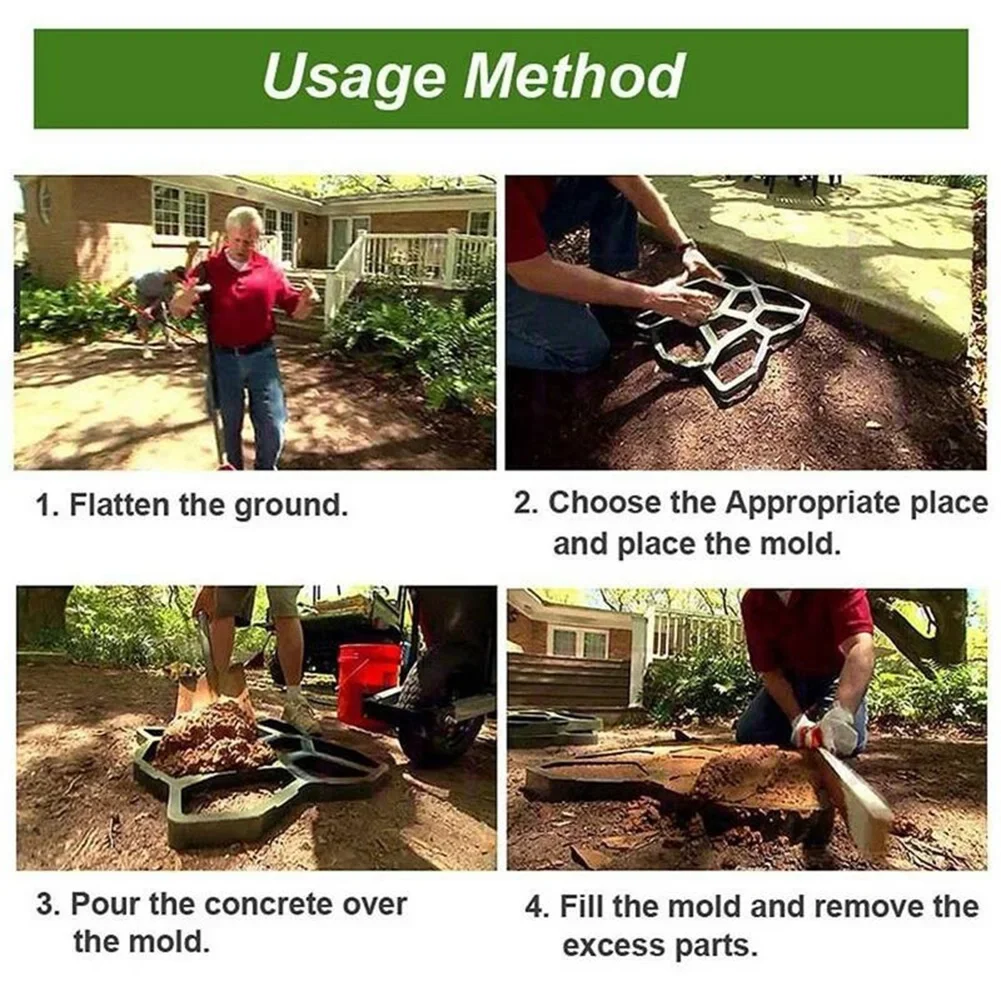 Usage Method

1. Flatten the ground.

2. Choose the Appropriate place and place the mold.

3. Pour the concrete over the mold.

4. Fill the mold and remove the excess parts.