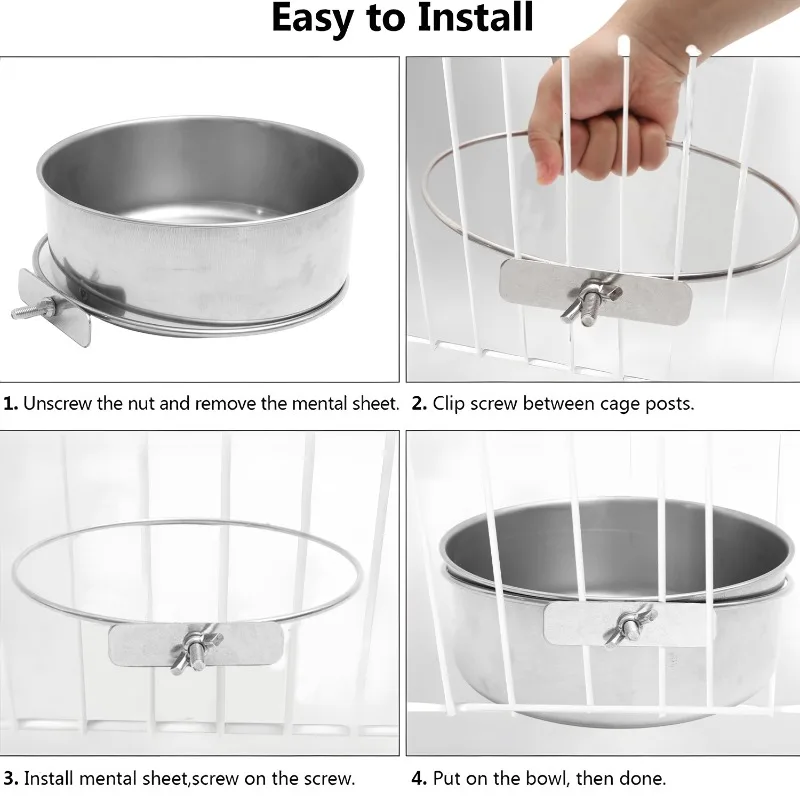 Easy to Install

1. Unscrew the nut and remove the mental sheet.

2. Clip screw between cage posts.

3. Install mental sheet,screw on the screw.

4. Put on the bowl, then done.