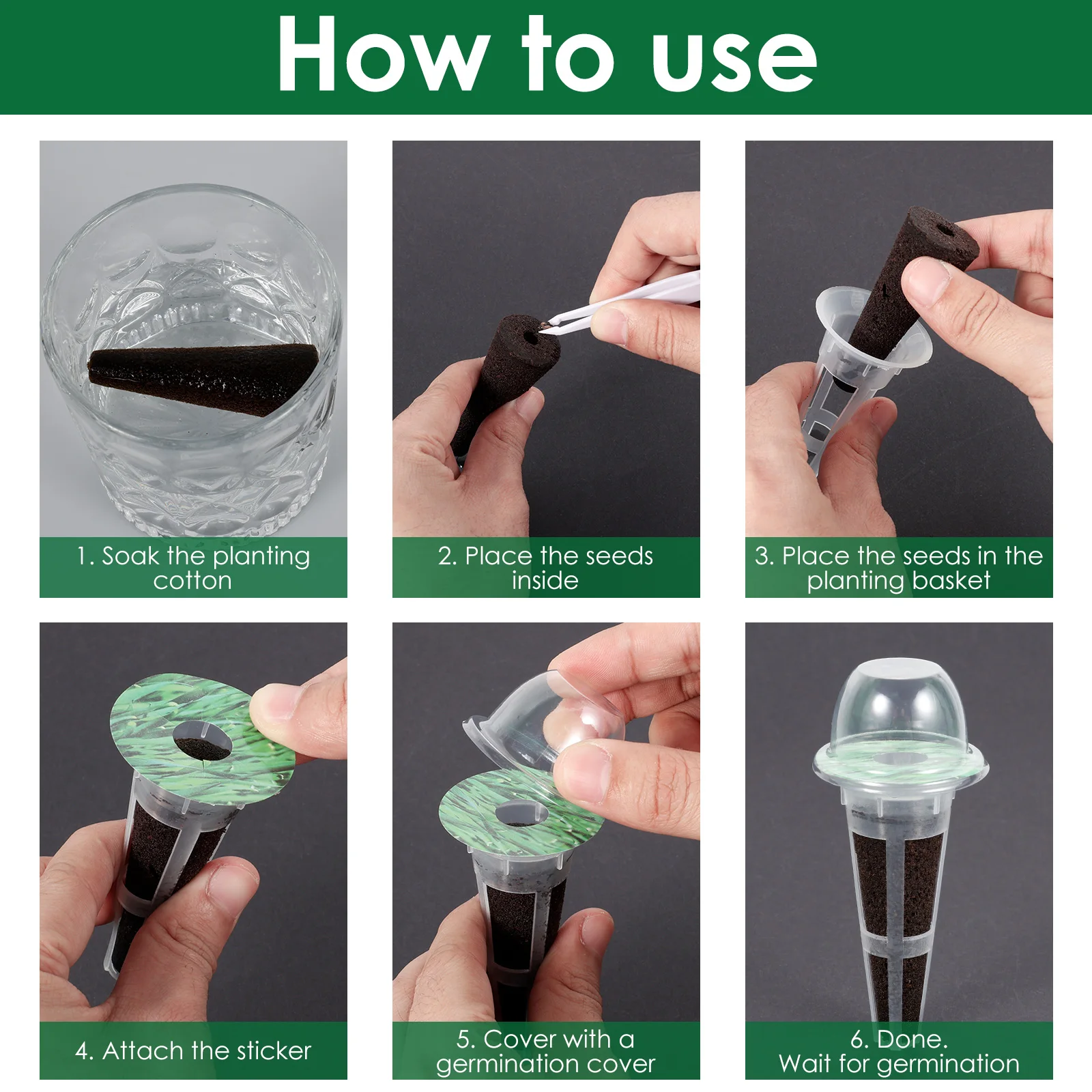 How to use

1. Soak the planting cotton

2. Place the seeds inside

3. Place the seeds in the planting basket

4. Attach the sticker

5. Cover with a germination cover

6. Done.
Wait for germination