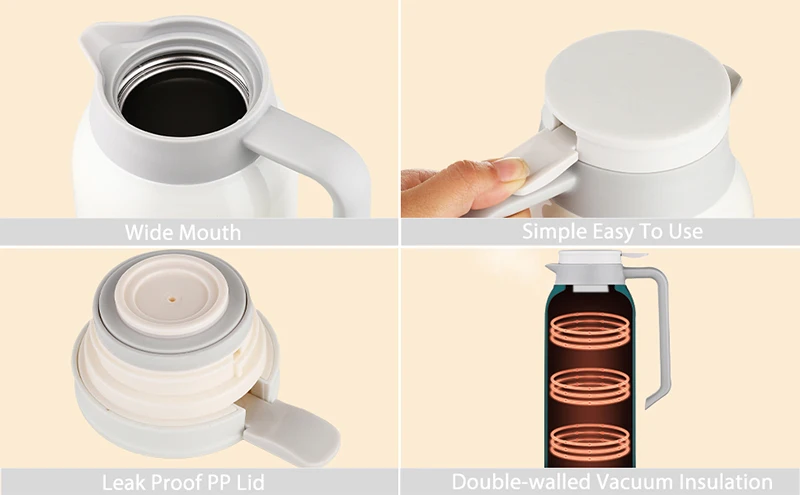 Wide Mouth

Simple Easy To Use

Leak Proof PP Lid

Double-walled Vacuum Insulation