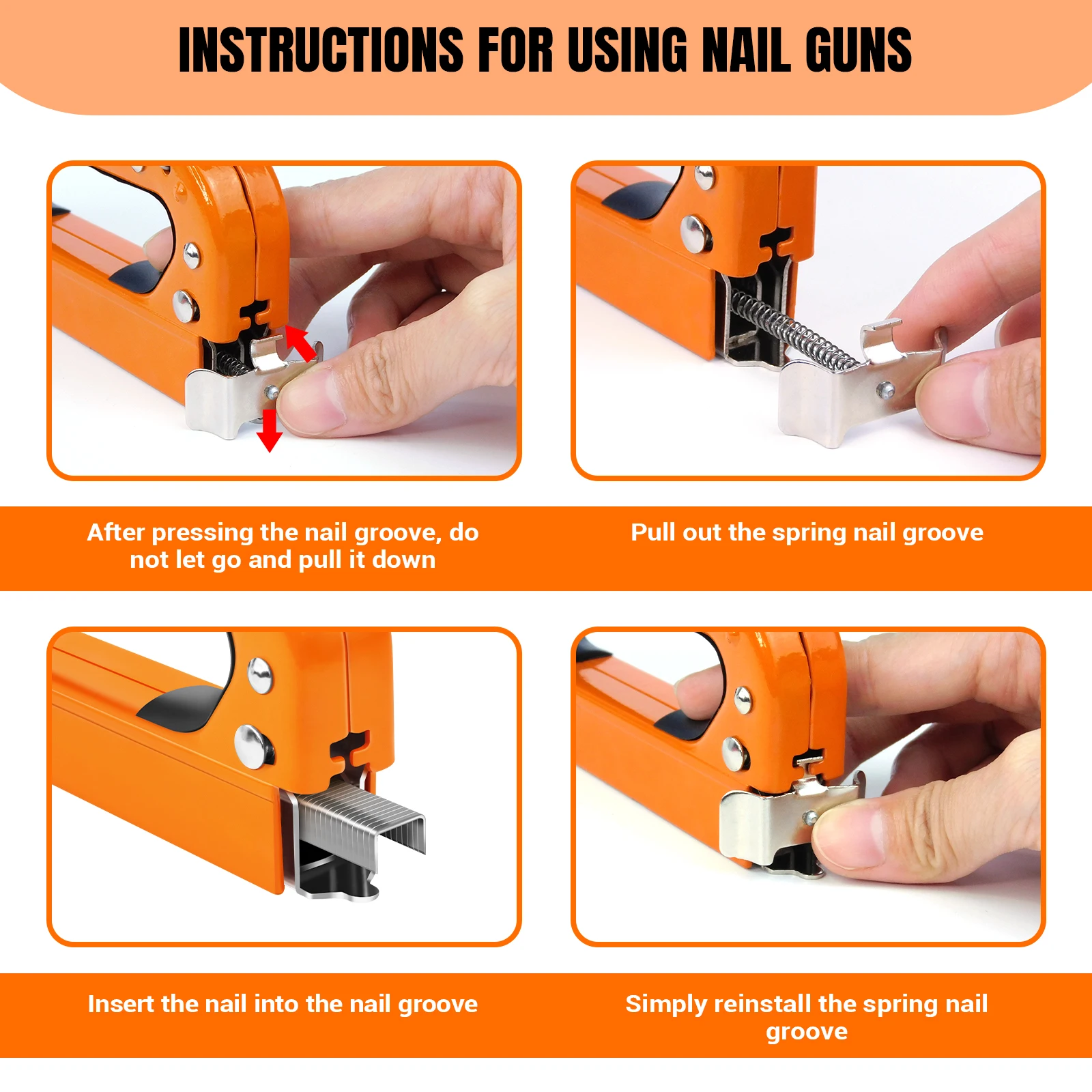 INSTRUCTIONS FOR USING NAIL GUNS

After pressing the nail groove, do not let go and pull it down

Pull out the spring nail groove

Insert the nail into the nail groove

Simply reinstall the spring nail groove