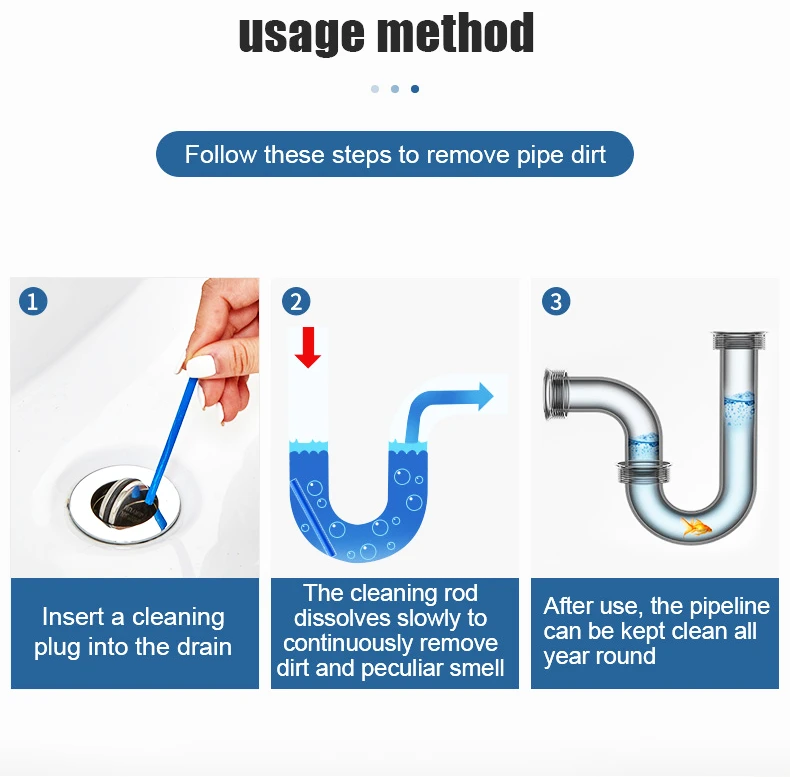 usage method

Follow these steps to remove pipe dirt

1

Insert a cleaning plug into the drain

2

The cleaning rod dissolves slowly to continuously remove dirt and peculiar smell

3

After use, the pipeline can be kept clean all year round