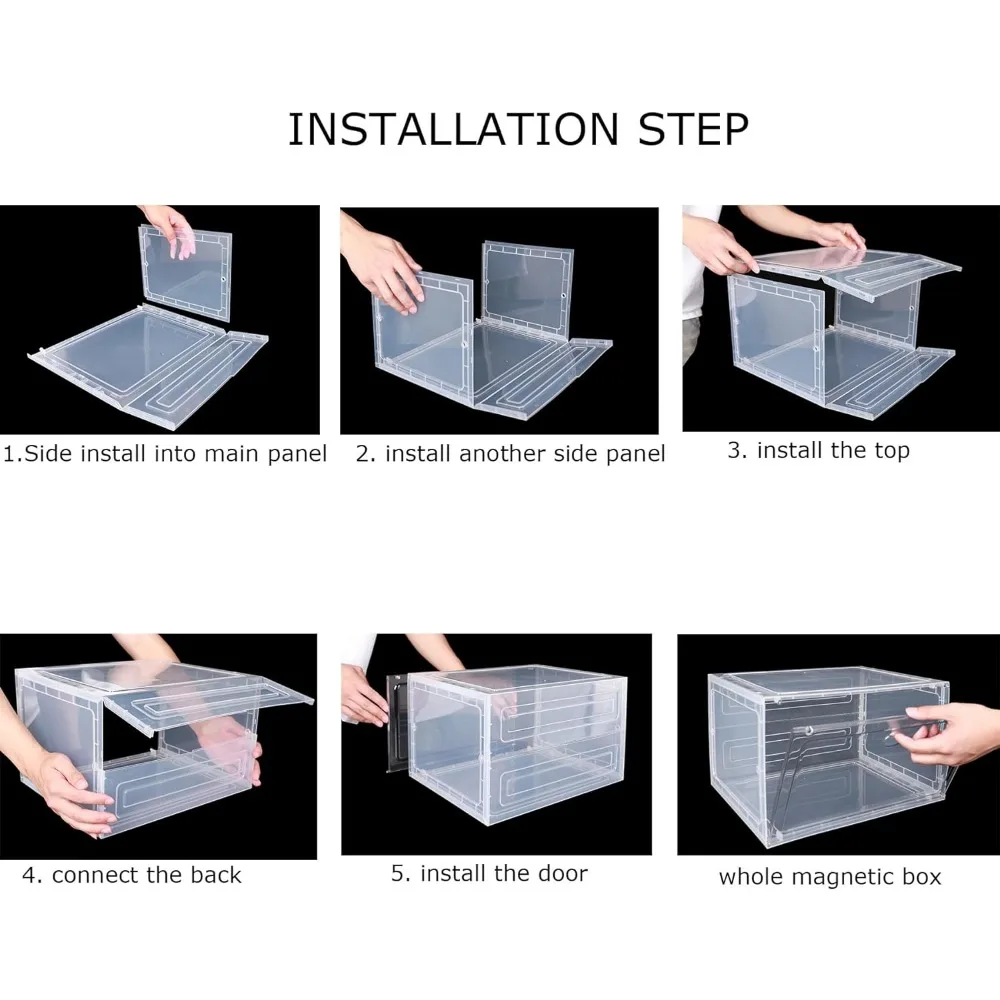 INSTALLATION STEP

1.Side install into main panel

2. install another side panel

3. install the top

4. connect the back

5. install the door

whole magnetic box