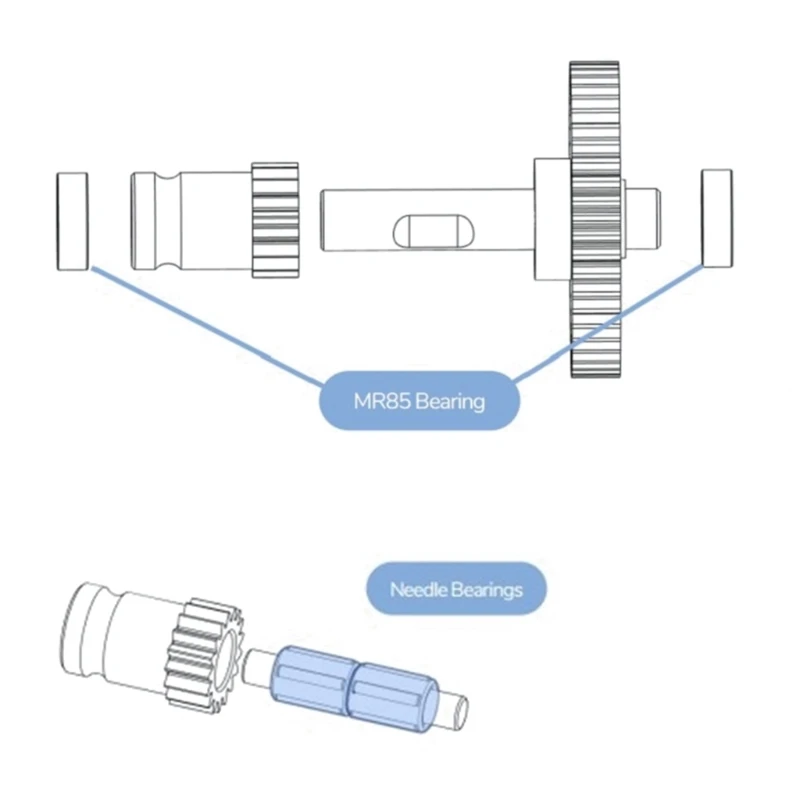 MR85 Bearing

Needle Bearings