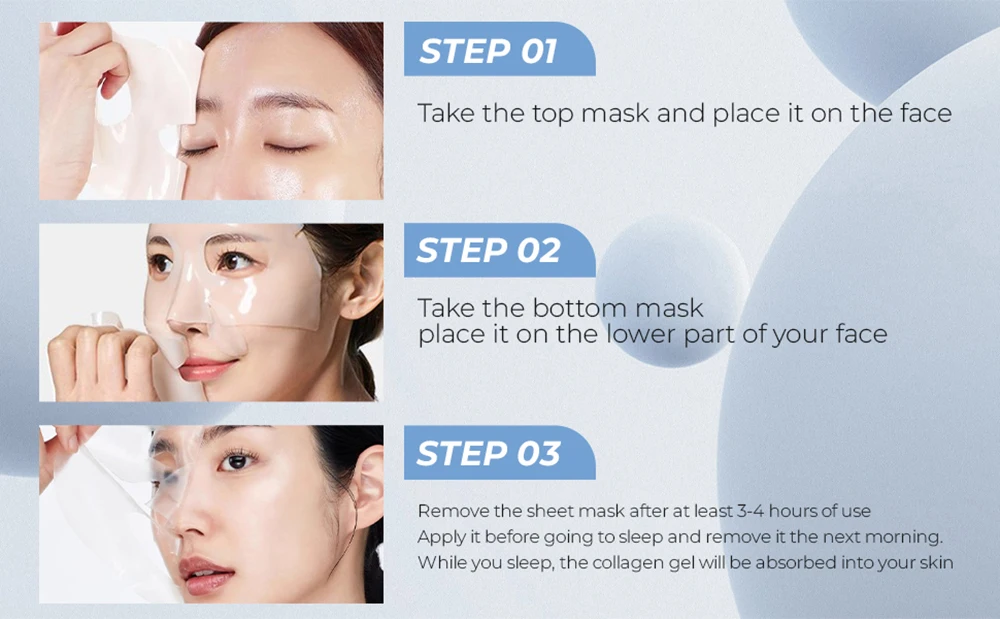 STEP 01

Take the top mask and place it on the face

STEP 02

Take the bottom mask
place it on the lower part of your face

STEP 03

Remove the sheet mask after at least 3-4 hours of use
Apply it before going to sleep and remove it the next morning.
While you sleep, the collagen gel will be absorbed into your skin