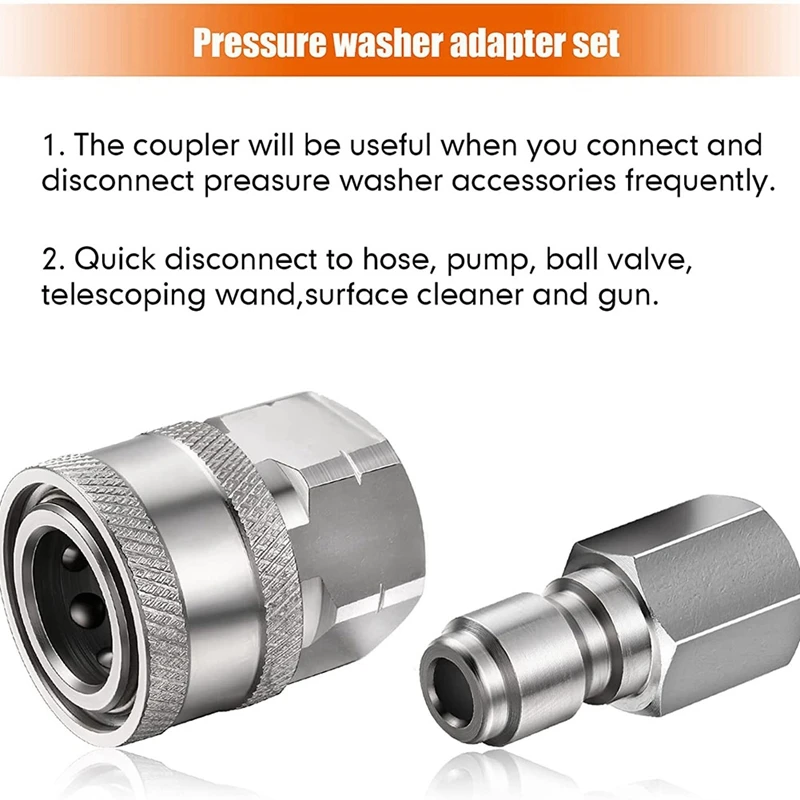 Pressure washer adapter set

1. The coupler will be useful when you connect and disconnect preasure washer accessories frequently.

2. Quick disconnect to hose, pump, ball valve, telescoping wand,surface cleaner and gun.