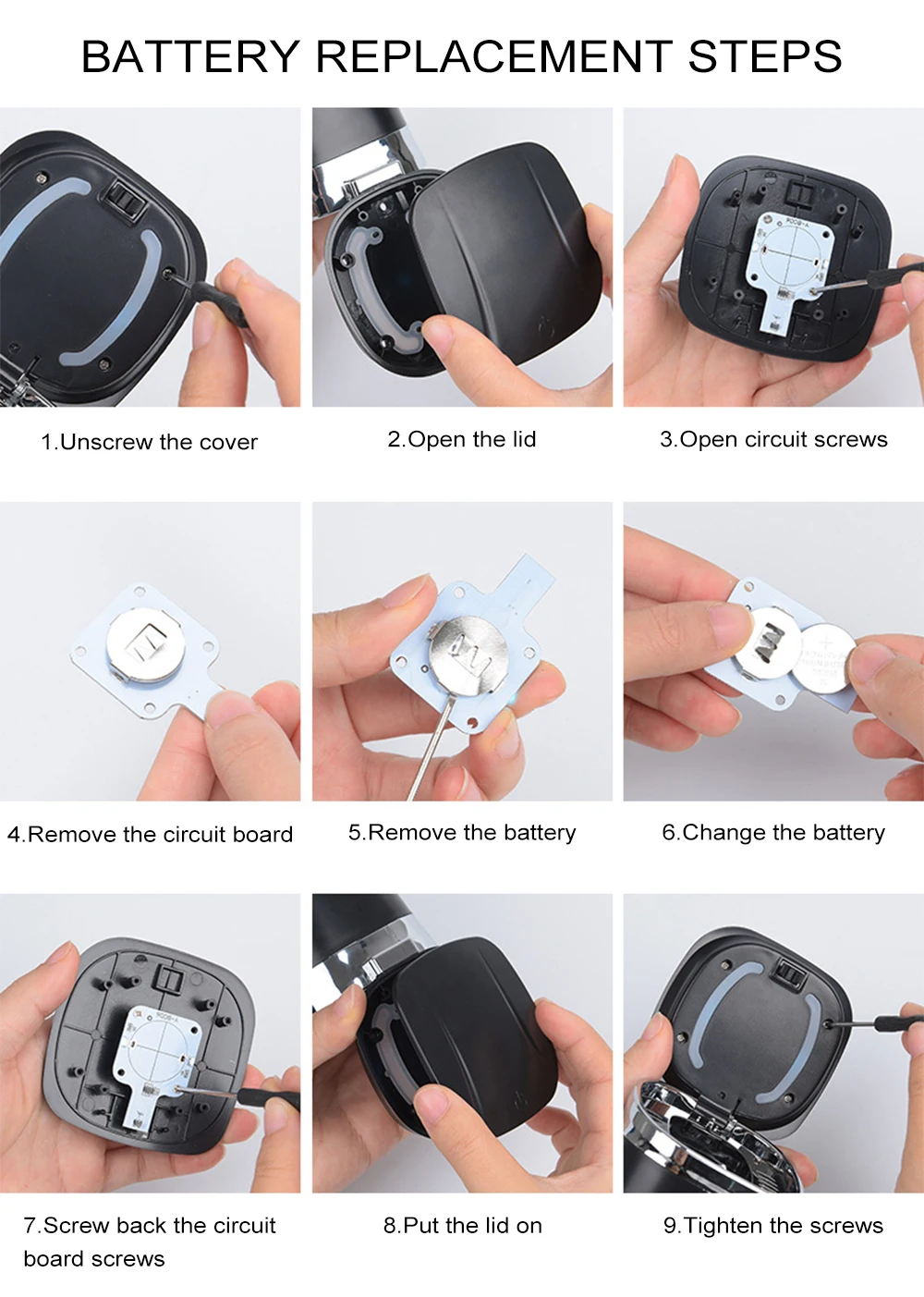 BATTERY REPLACEMENT STEPS

1.Unscrew the cover

2.Open the lid

3.Open circuit screws

4.Remove the circuit board

5.Remove the battery

6.Change the battery

7.Screw back the circuit board screws

8.Put the lid on

9.Tighten the screws