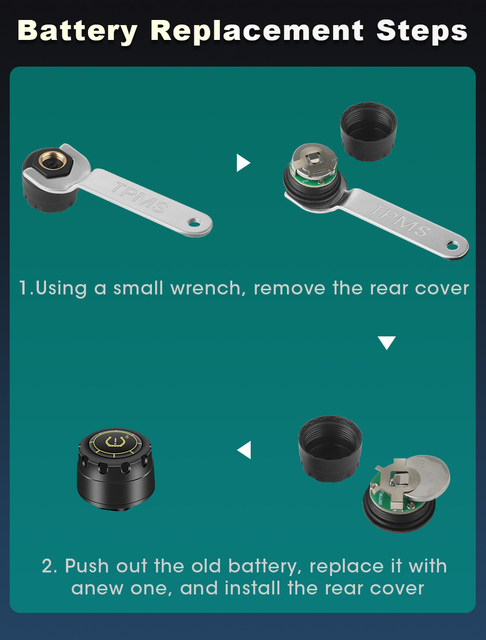 Battery Replacement Steps

TPMS

TPMS

1.Using a small wrench, remove the rear cover

2. Push out the old battery, replace it with anew one, and install the rear cover