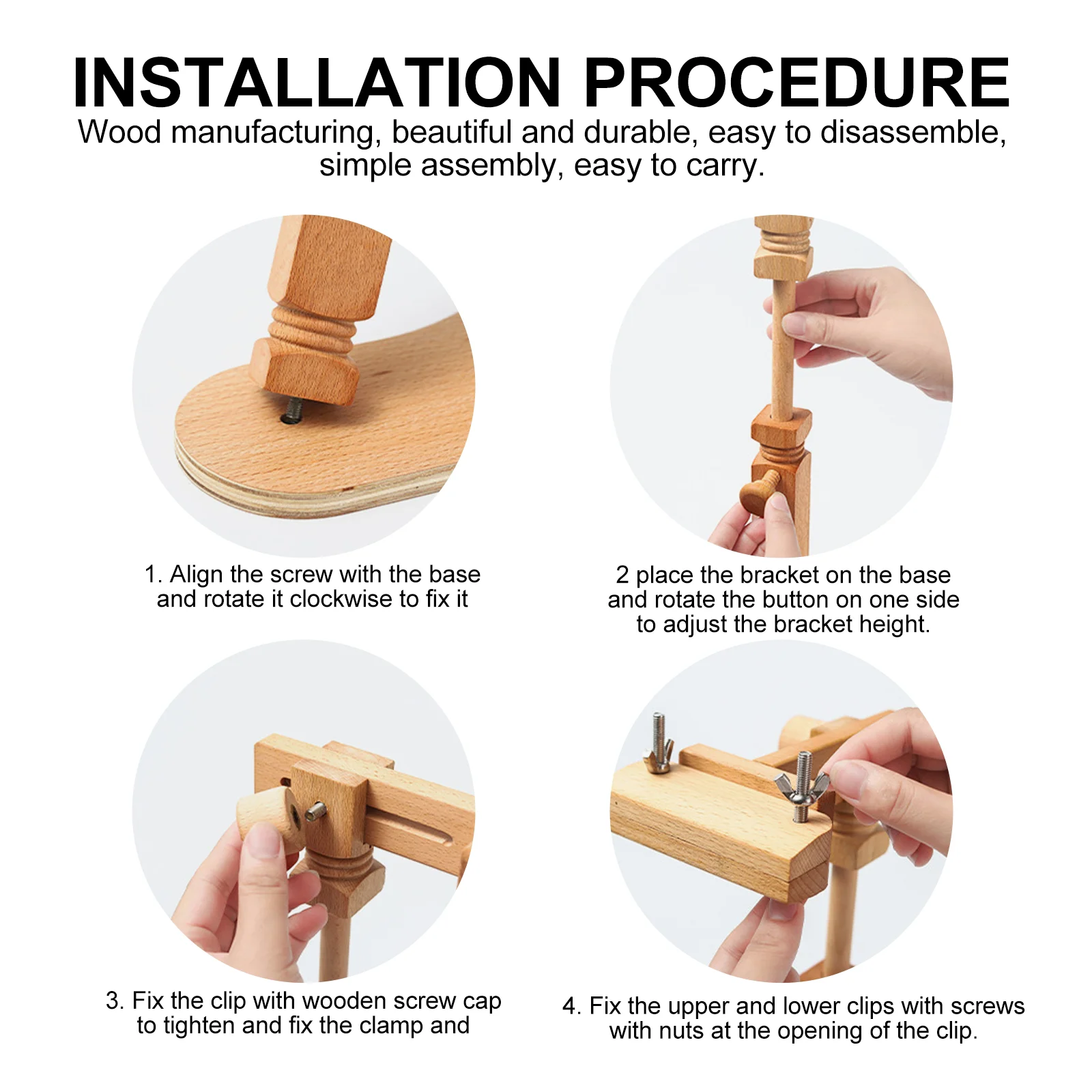 INSTALLATION PROCEDURE

Wood manufacturing, beautiful and durable, easy to disassemble, simple assembly, easy to carry.

1. Align the screw with the base and rotate it clockwise to fix it

2 place the bracket on the base and rotate the button on one side to adjust the bracket height.

3. Fix the clip with wooden screw cap to tighten and fix the clamp and

4. Fix the upper and lower clips with screws with nuts at the opening of the clip.