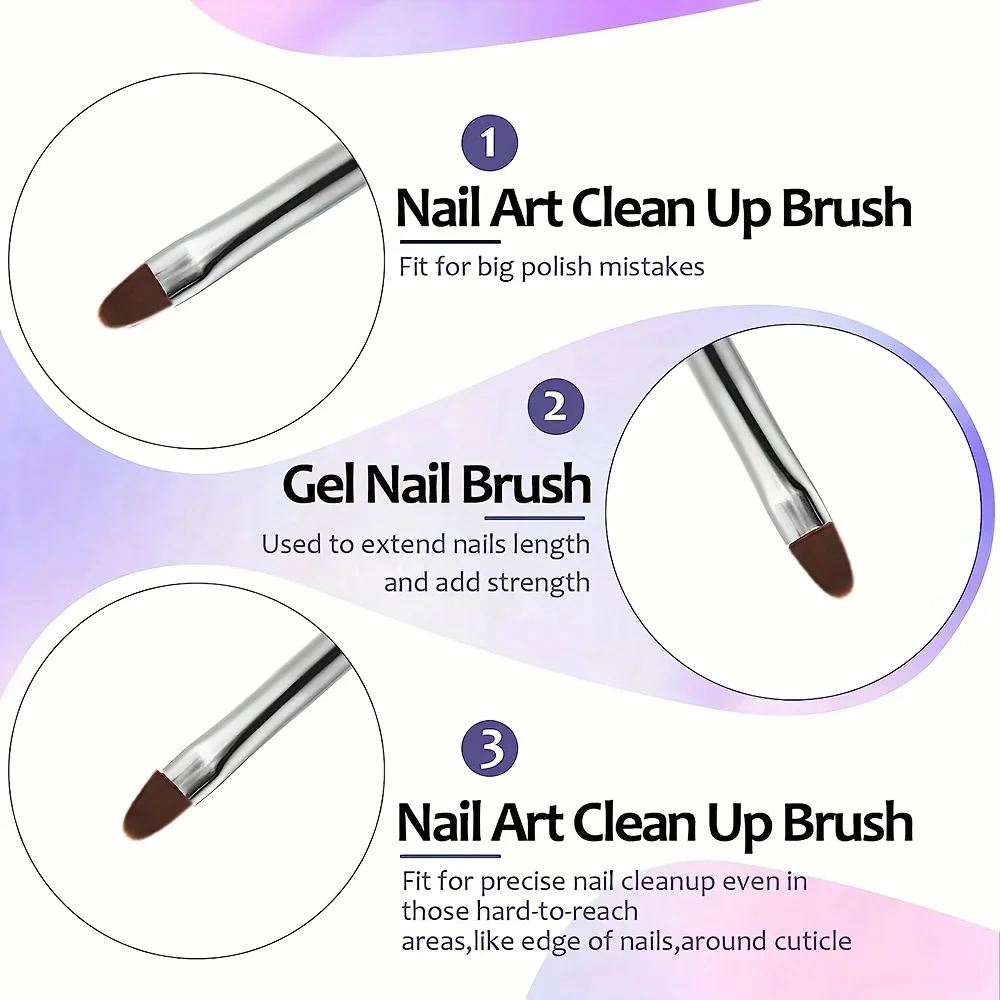 1

Nail Art Clean Up Brush

Fit for big polish mistakes

2

Gel Nail Brush

Used to extend nails length and add strength

3

Nail Art Clean Up Brush

Fit for precise nail cleanup even in those hard-to-reach areas,like edge of nails,around cuticle