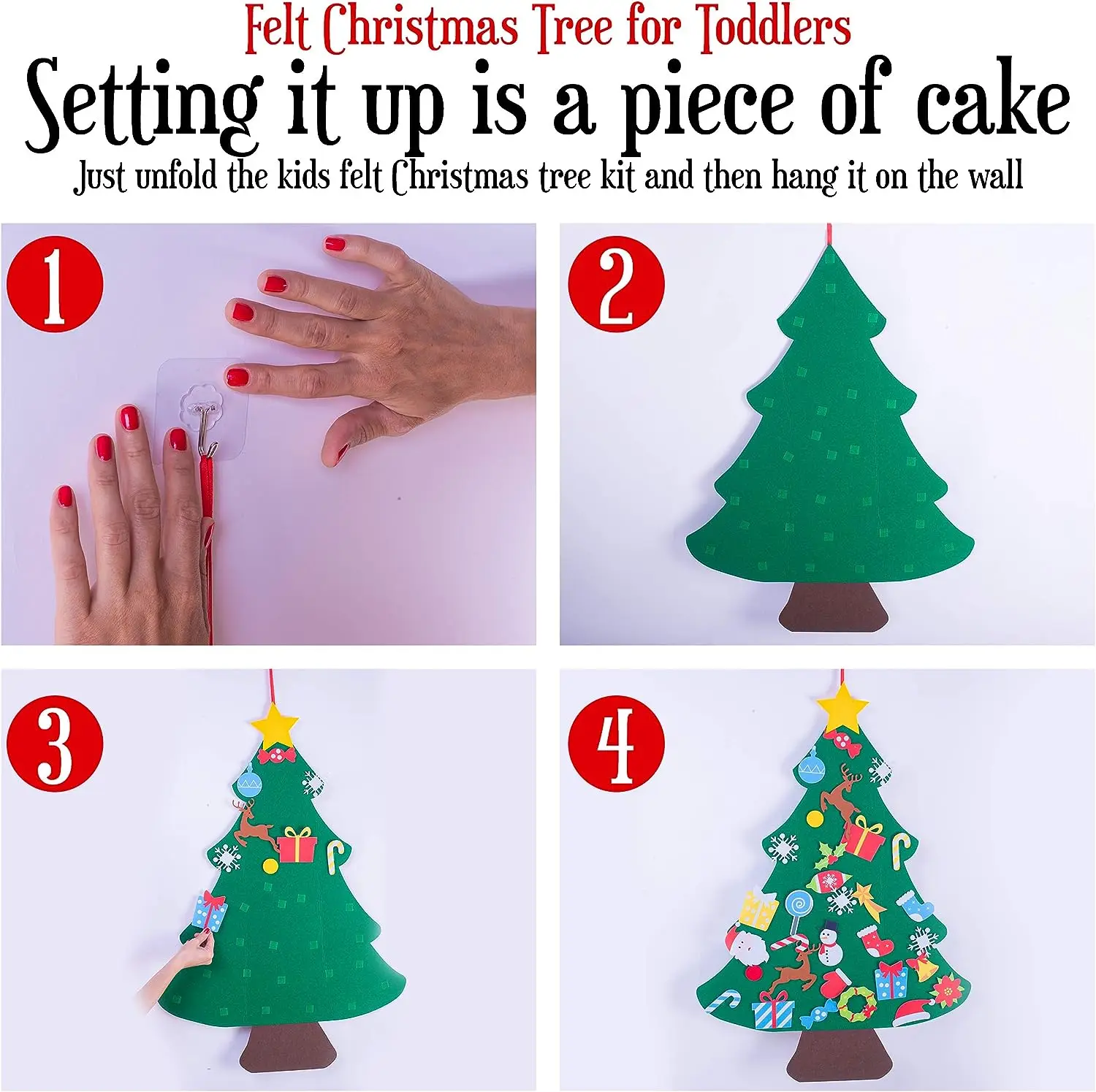 Felt Christmas Tree for Toddlers

Setting it up is a piece of cake

Just unfold the kids felt Christmas tree kit and then hang it on the wall

1

2

3

4