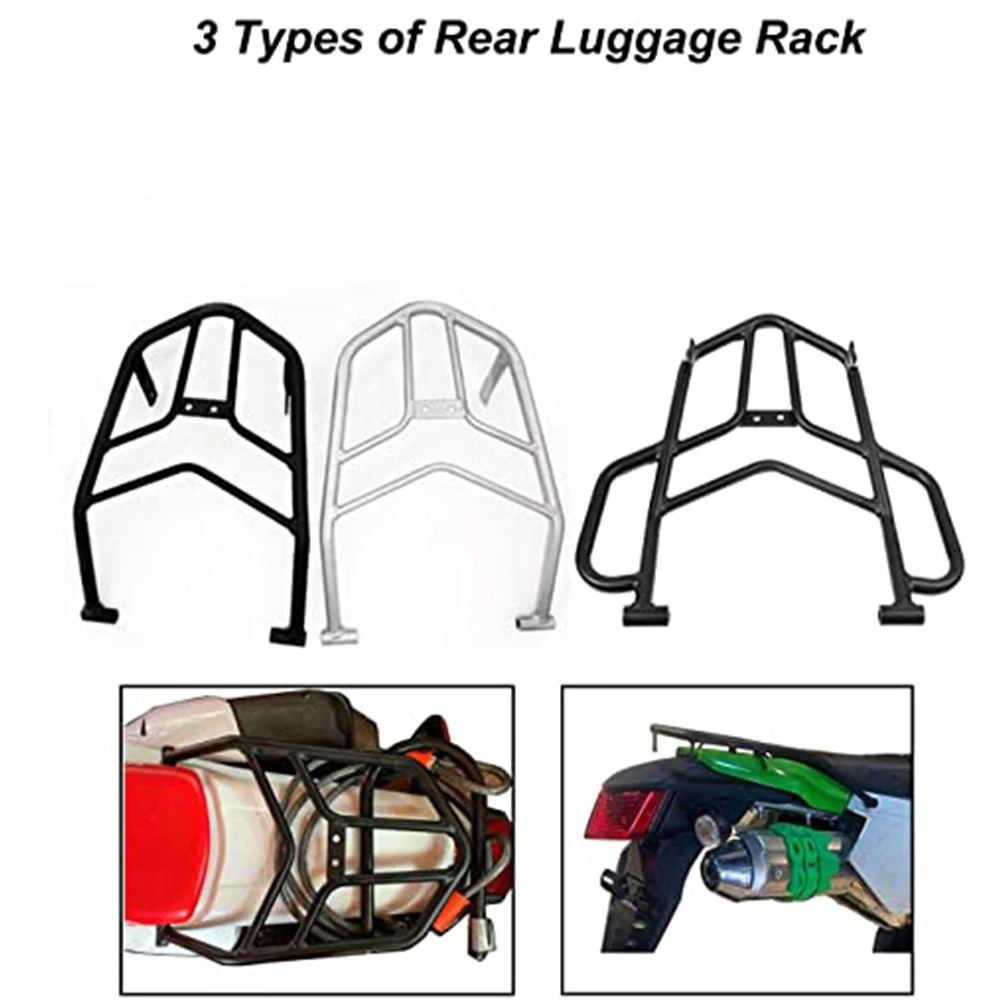 3 Types of Rear Luggage Rack